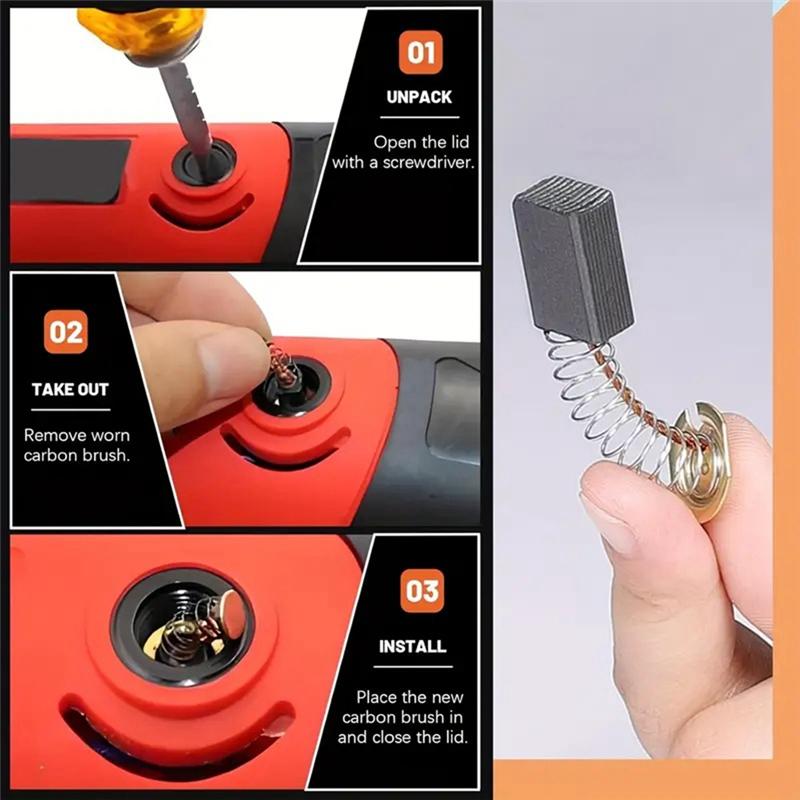 01
UNPACK
Open the lid with a screwdriver.

02
TAKE OUT
Remove worn carbon brush.

03
INSTALL
Place the new carbon brush in and close the lid.