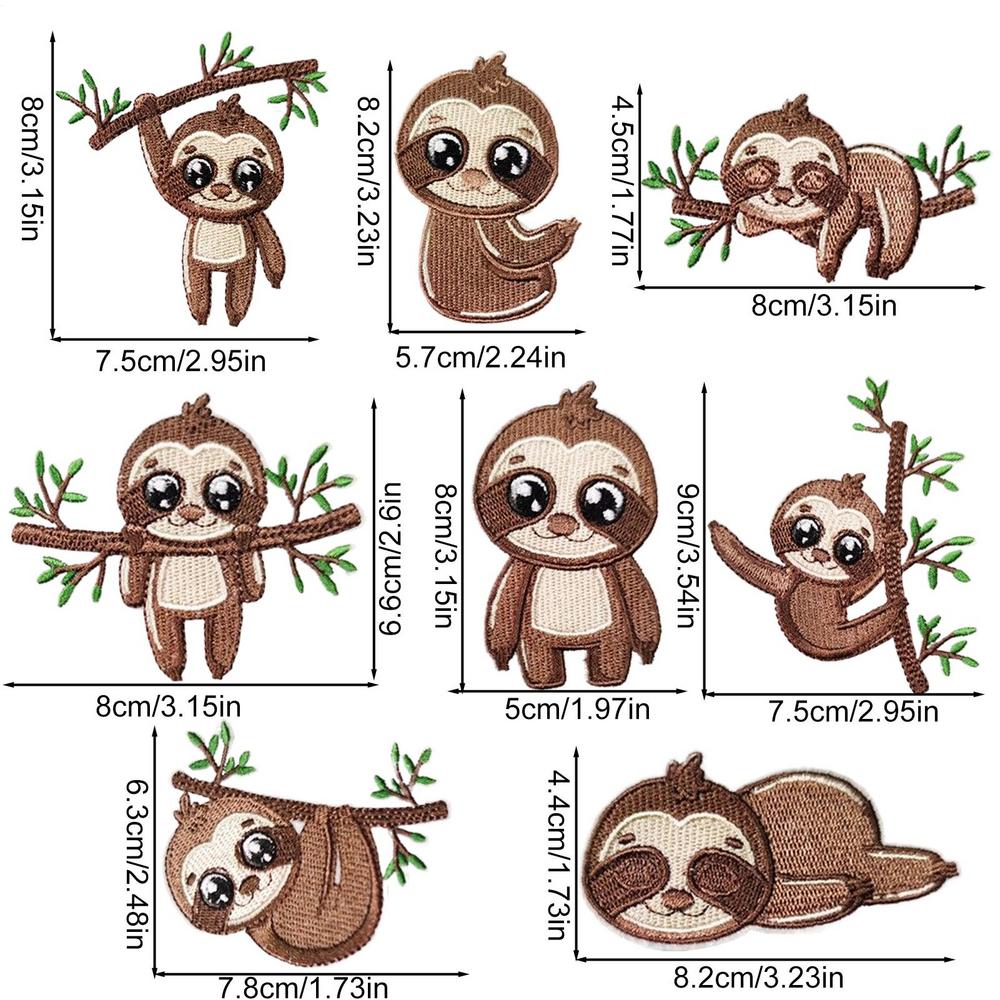 8cm/3.15in
7.5cm/2.95in
8.2cm/3.23in
5.7cm/2.24in
4.5cm/1.77in
8cm/3.15in
6.6cm/2.6in
8cm/3.15in
8cm/3.15in
5cm/1.97in
9cm/3.54in
7.5cm/2.95in
6.3cm/2.48in
7.8cm/1.73in
4.4cm/1.73in
8.2cm/3.23in