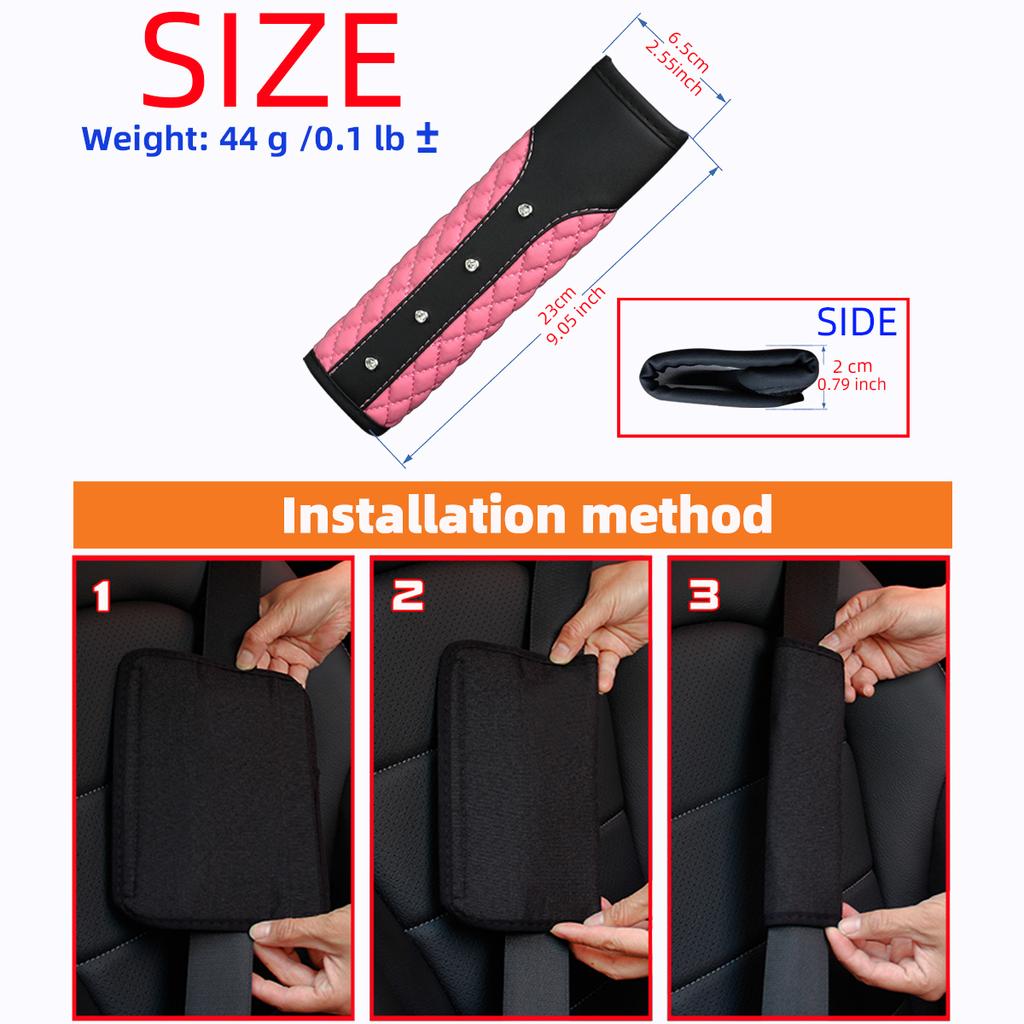 SIZE
Weight: 44 g /0.1 lb ±

6.5cm
2.55inch

23cm
9.05 inch

SIDE
2 cm
0.79 inch

Installation method

1

2

3