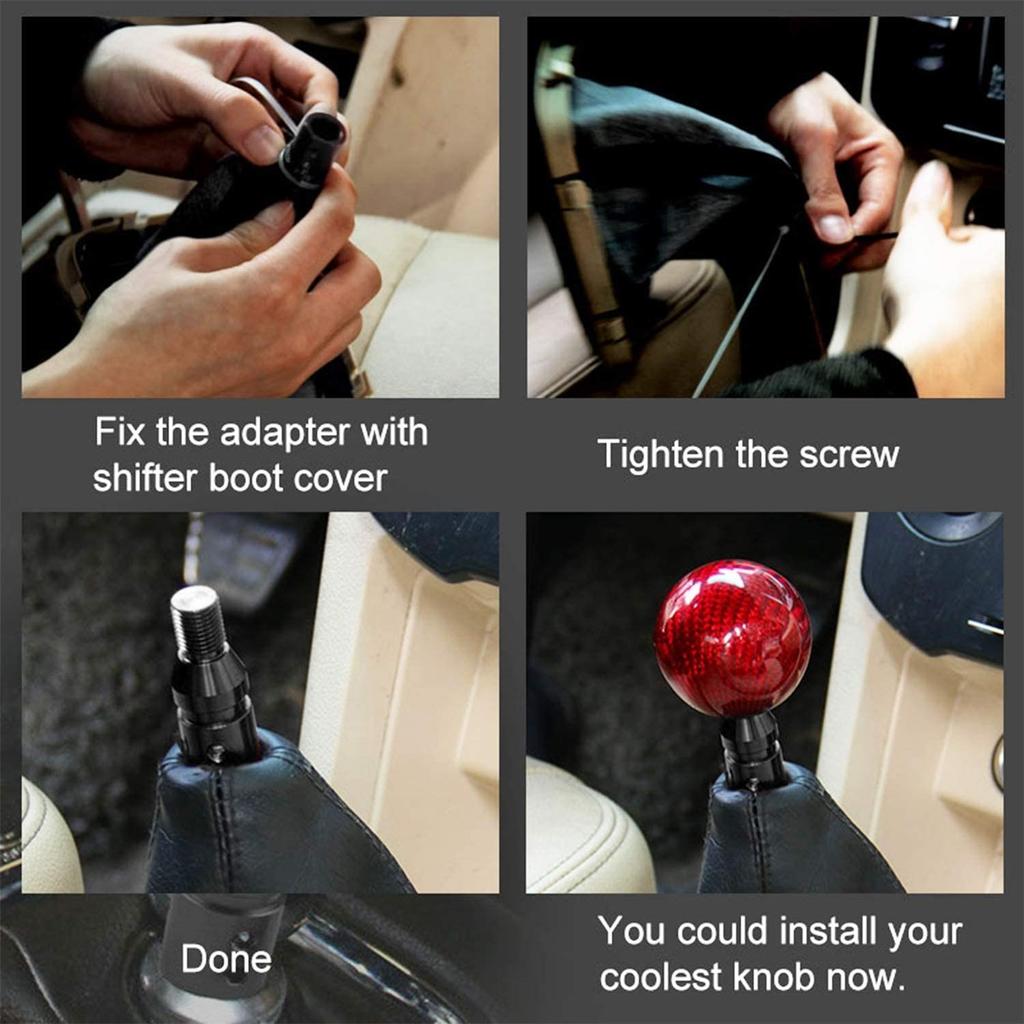 Fix the adapter with shifter boot cover

Tighten the screw

Done

You could install your coolest knob now.