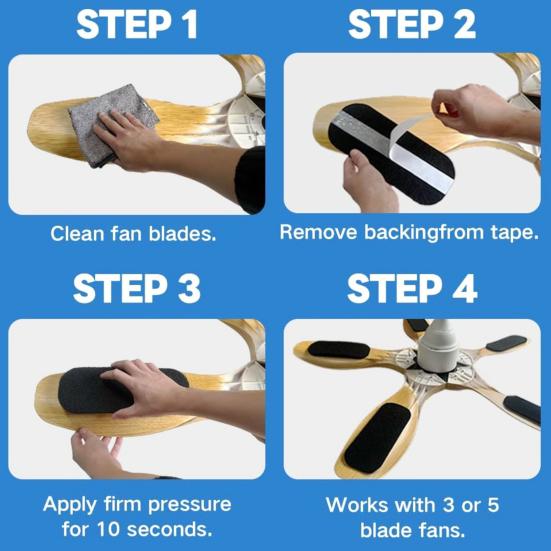 STEP 1

Clean fan blades.

STEP 2

Remove backingfrom tape.

STEP 3

Apply firm pressure for 10 seconds.

STEP 4

Works with 3 or 5 blade fans.