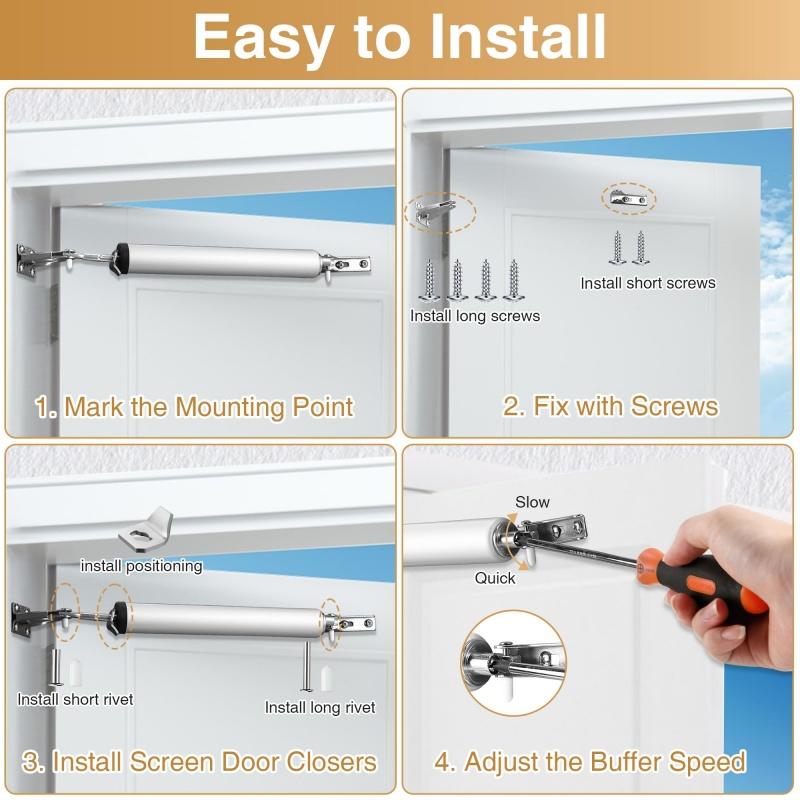 Easy to Install

1. Mark the Mounting Point

Install long screws

Install short screws

2. Fix with Screws

install positioning

Install short rivet

Install long rivet

3. Install Screen Door Closers

Slow

Quick

4. Adjust the Buffer Speed