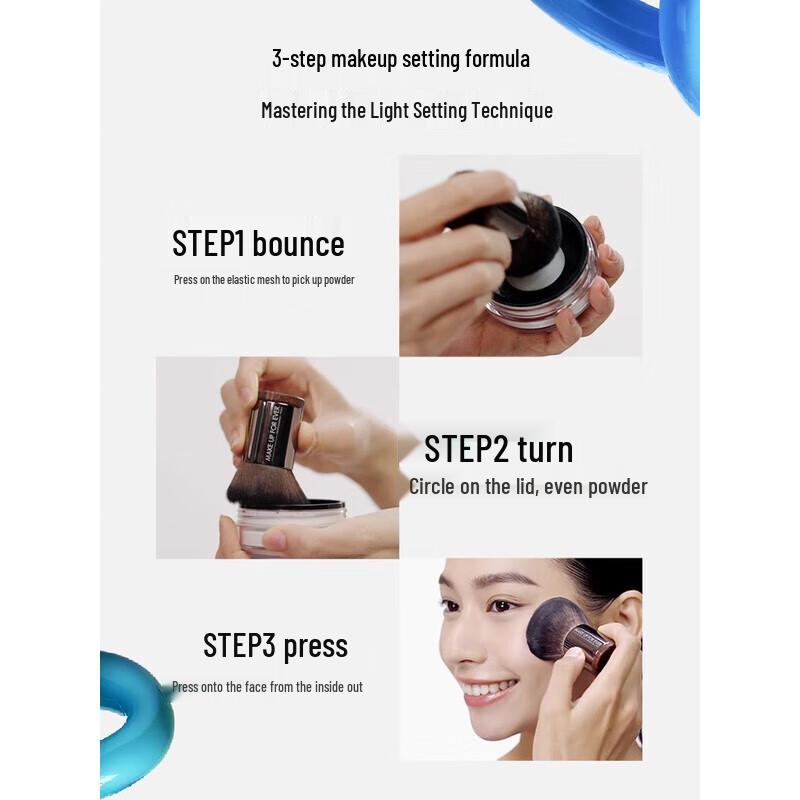 3-step makeup setting formula

Mastering the Light Setting Technique

STEP1 bounce

Press on the elastic mesh to pick up powder

MAKE UP FOR EVER

STEP2 turn

Circle on the lid, even powder

STEP3 press

Press onto the face from the inside out