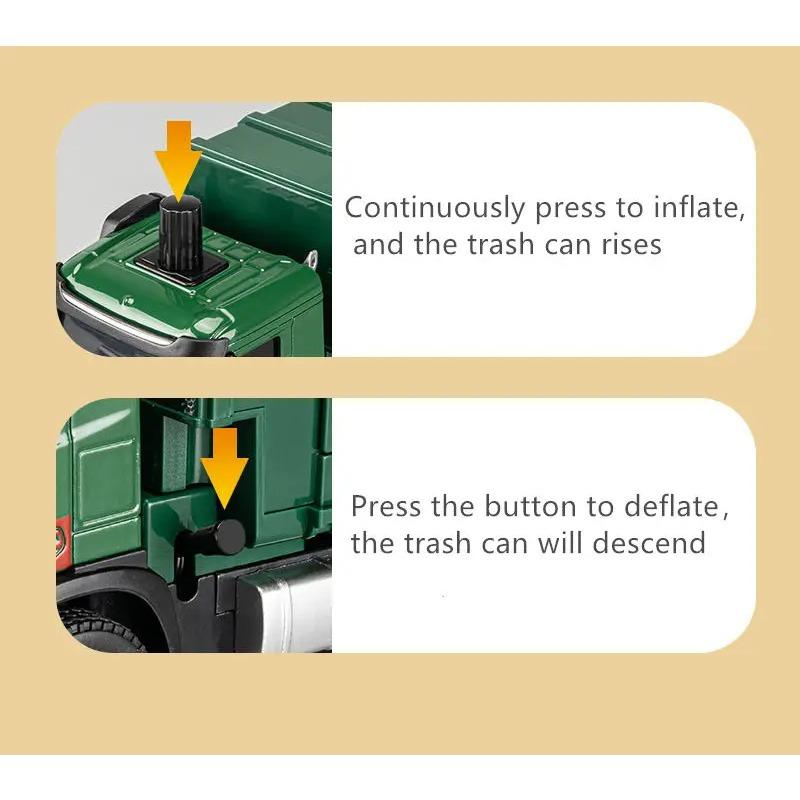 Continuously press to inflate, and the trash can rises

Press the button to deflate, the trash can will descend