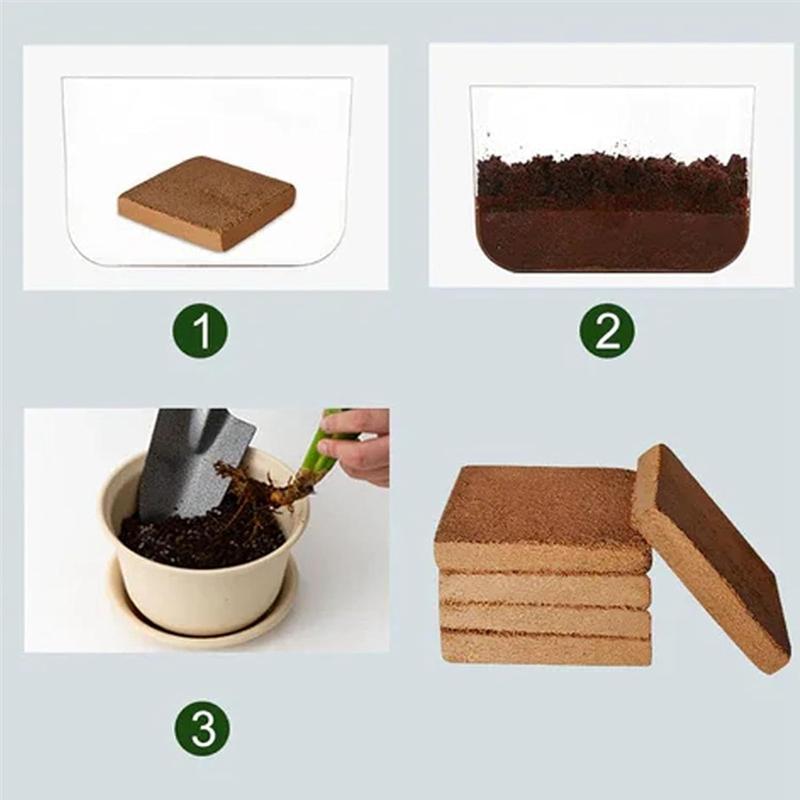 1

2

3