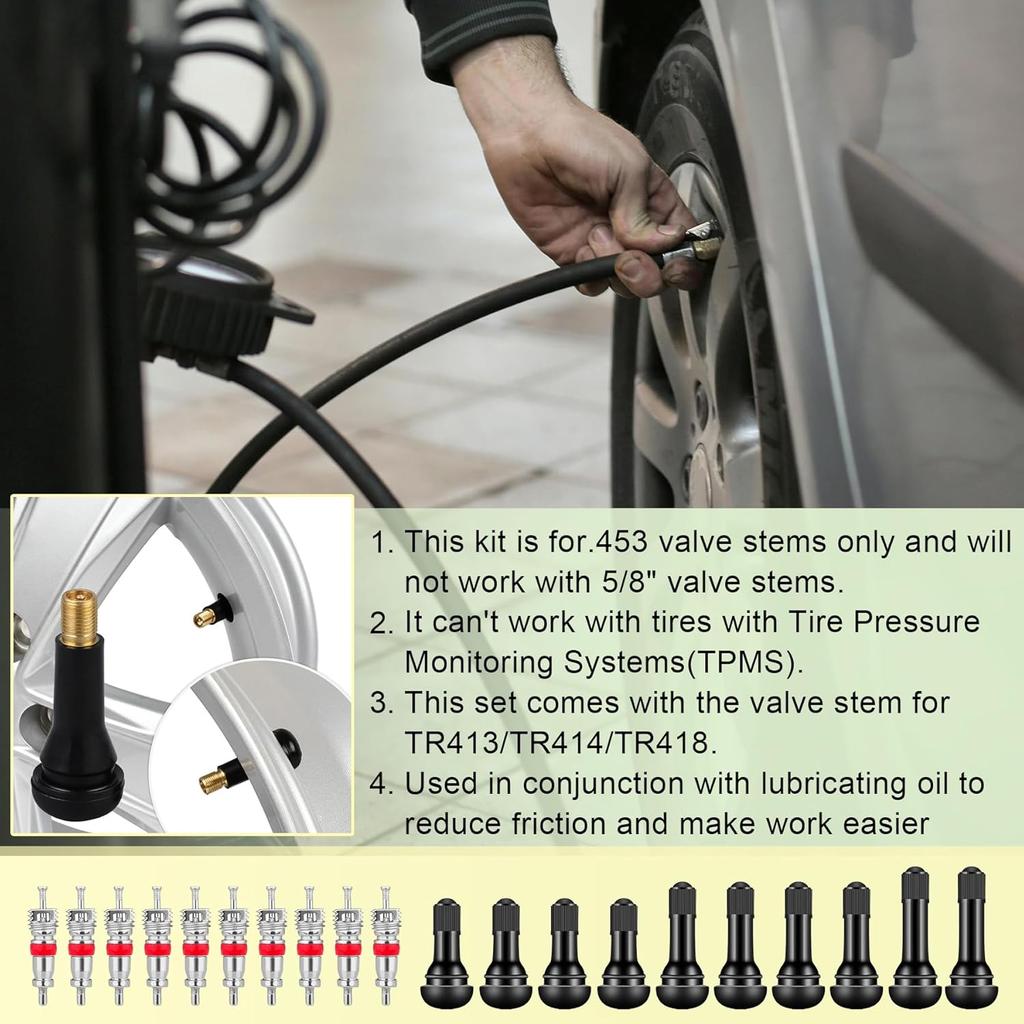 1. This kit is for.453 valve stems only and will not work with 5/8" valve stems.
2. It can't work with tires with Tire Pressure Monitoring Systems(TPMS).
3. This set comes with the valve stem for TR413/TR414/TR418.
4. Used in conjunction with lubricating oil to reduce friction and make work easier