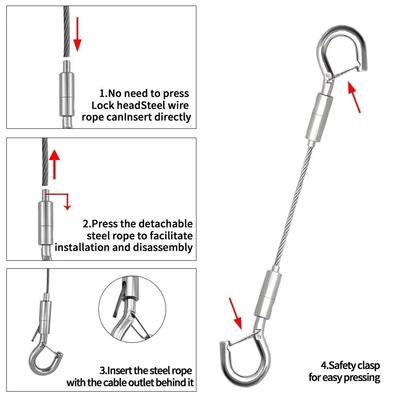 1.No need to press Lock headSteel wire rope canInsert directly

2.Press the detachable steel rope to facilitate installation and disassembly

3.Insert the steel rope with the cable outlet behind it

4.Safety clasp for easy pressing