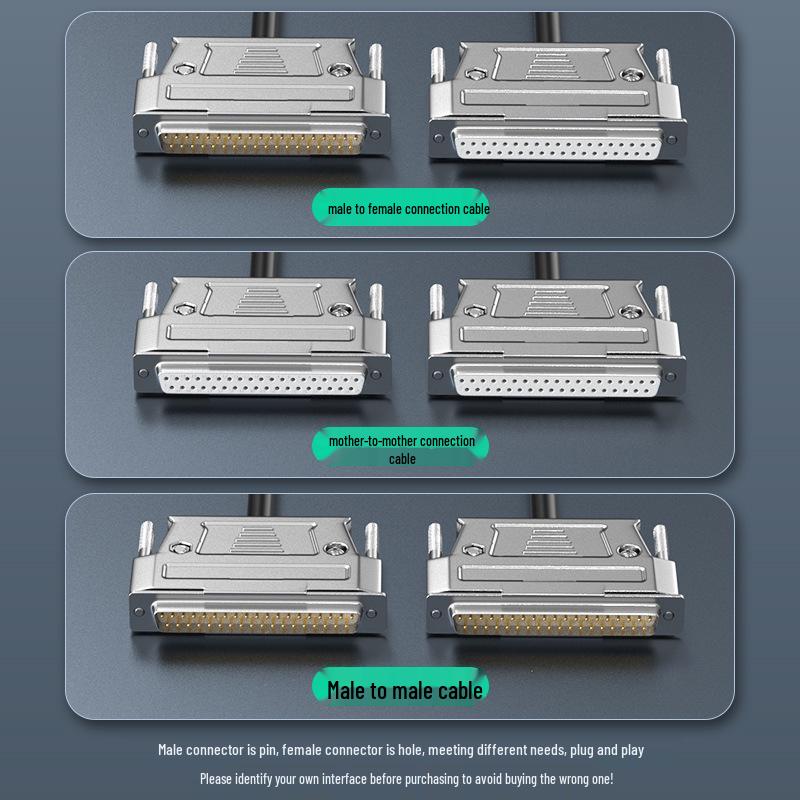 male to female connection cable

mother-to-mother connection cable

Male to male cable

Male connector is pin, female connector is hole, meeting different needs, plug and play

Please identify your own interface before purchasing to avoid buying the wrong one!