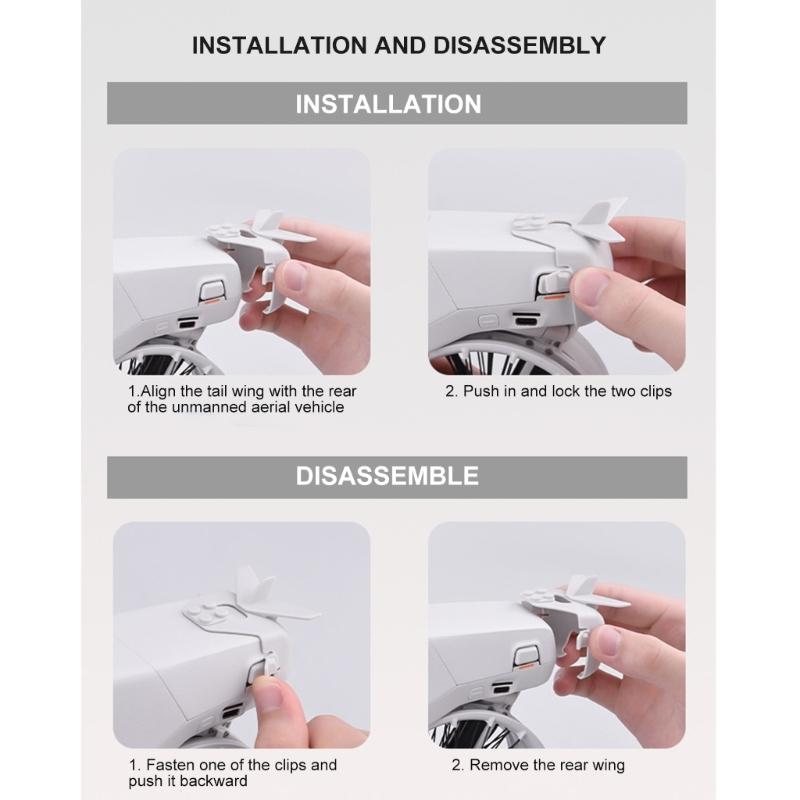 INSTALLATION AND DISASSEMBLY

INSTALLATION

1.Align the tail wing with the rear of the unmanned aerial vehicle

2. Push in and lock the two clips

DISASSEMBLE

1. Fasten one of the clips and push it backward

2. Remove the rear wing