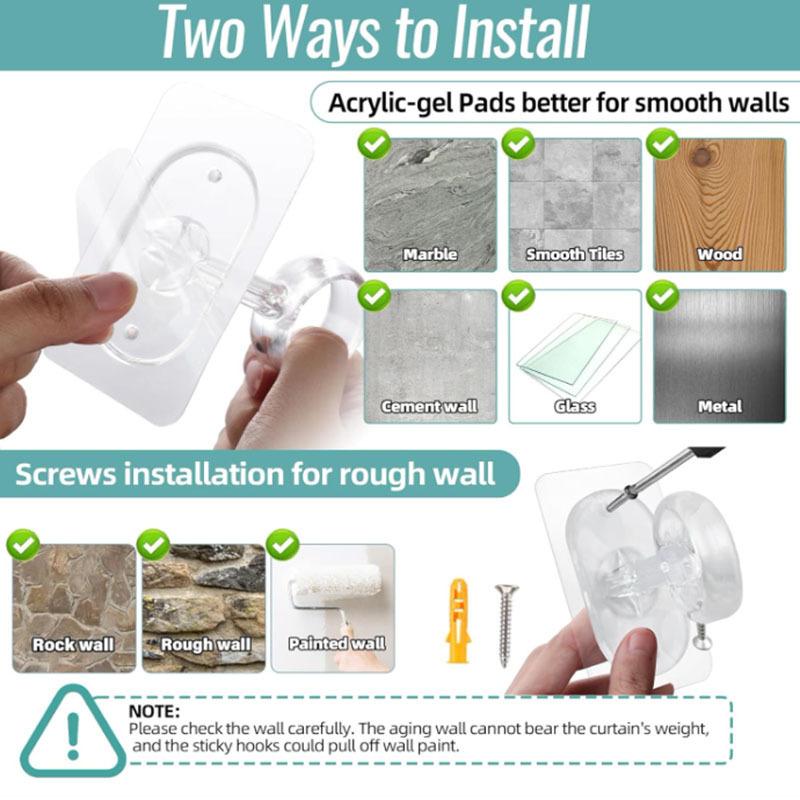 Two Ways to Install

Acrylic-gel Pads better for smooth walls

Marble

Smooth Tiles

Wood

Cement wall

Glass

Metal

Screws installation for rough wall

Rock wall

Rough wall

Painted wall

NOTE:
Please check the wall carefully. The aging wall cannot bear the curtain's weight, and the sticky hooks could pull off wall paint.