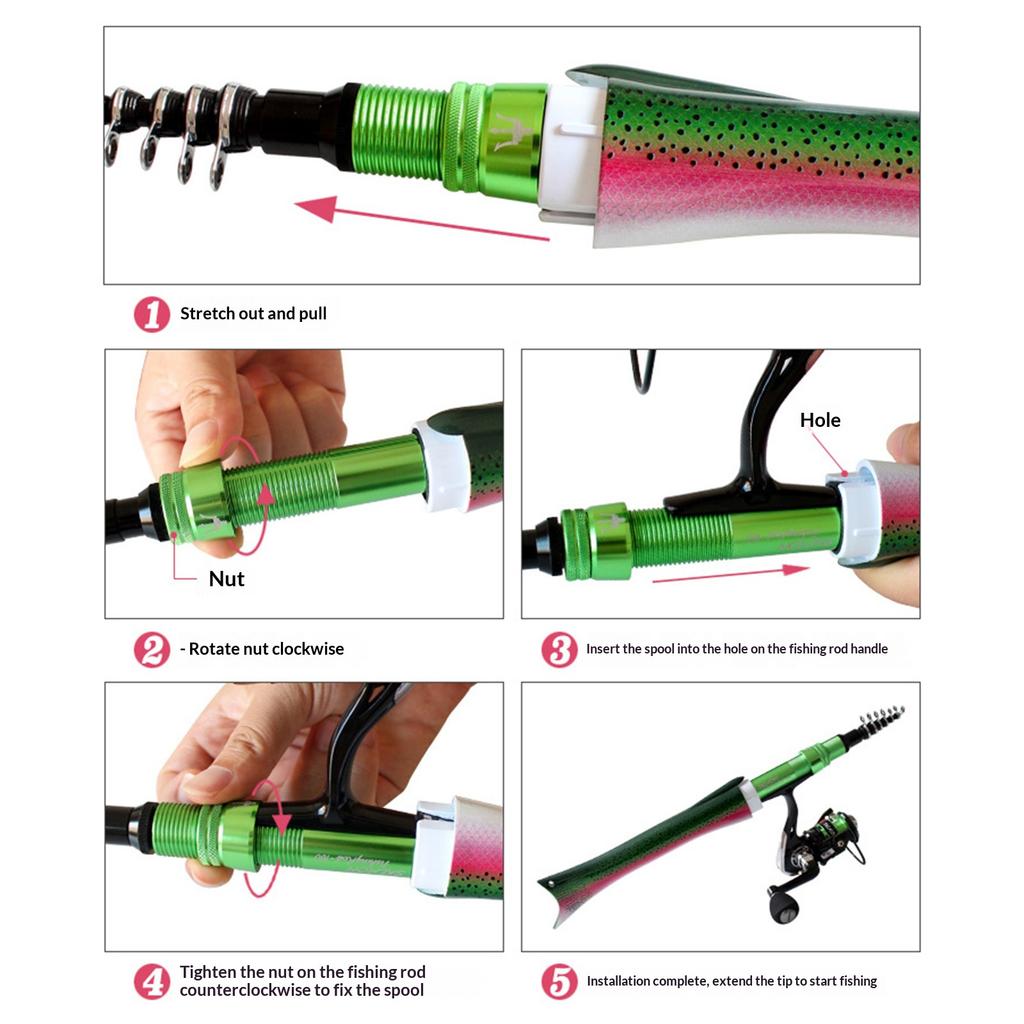 1 Stretch out and pull

Nut

2 - Rotate nut clockwise

Hole

3 Insert the spool into the hole on the fishing rod handle

4 Tighten the nut on the fishing rod counterclockwise to fix the spool

5 Installation complete, extend the tip to start fishing