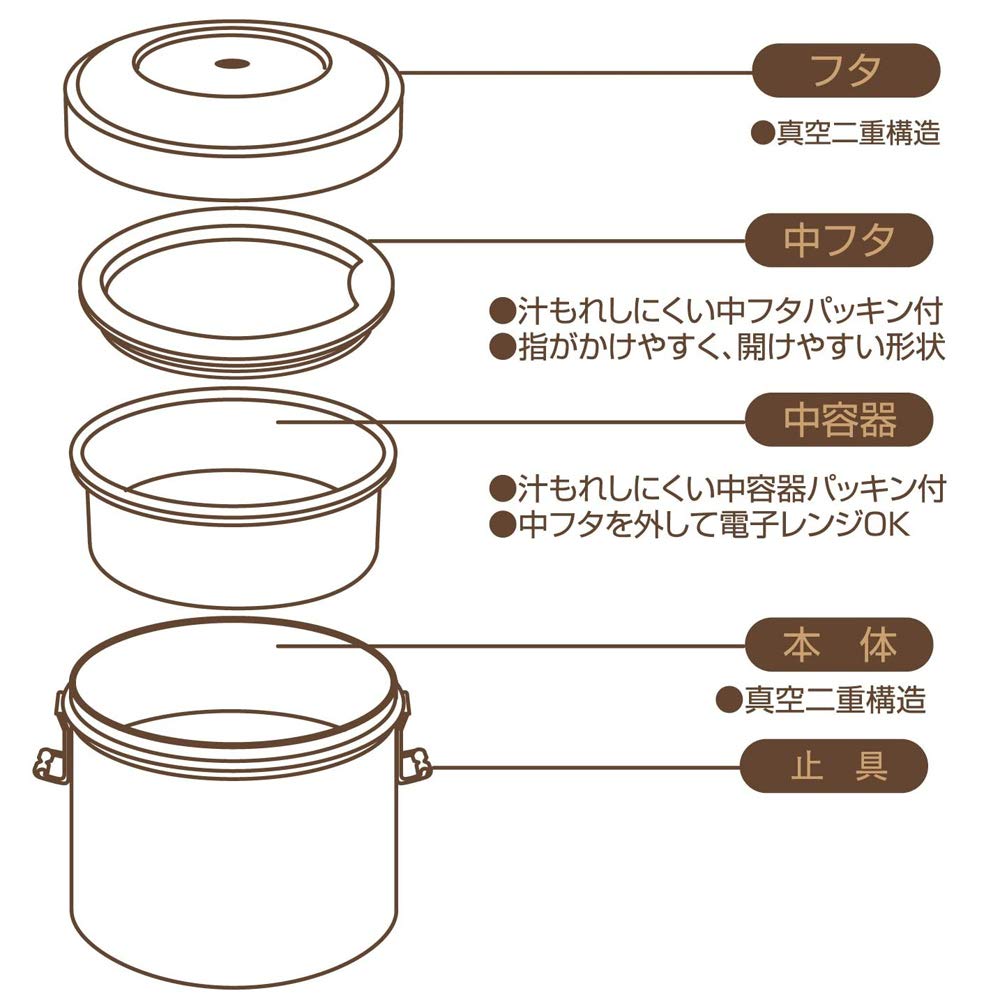 フタ

●真空二重構造

中フタ

●汁もれしにくい中フタパッキン付
●指がかけやすく、開けやすい形状

中容器

●汁もれしにくい中容器パッキン付
●中フタを外して電子レンジOK

本　体

●真空二重構造

止　具