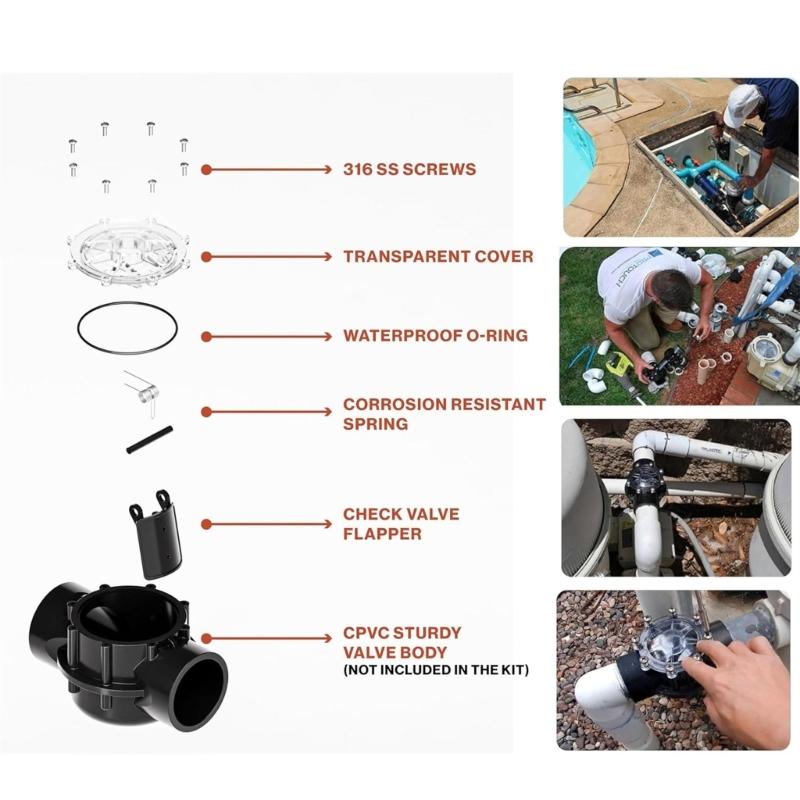 316 SS SCREWS

TRANSPARENT COVER

WATERPROOF O-RING

CORROSION RESISTANT SPRING

CHECK VALVE FLAPPER

CPVC STURDY VALVE BODY
(NOT INCLUDED IN THE KIT)