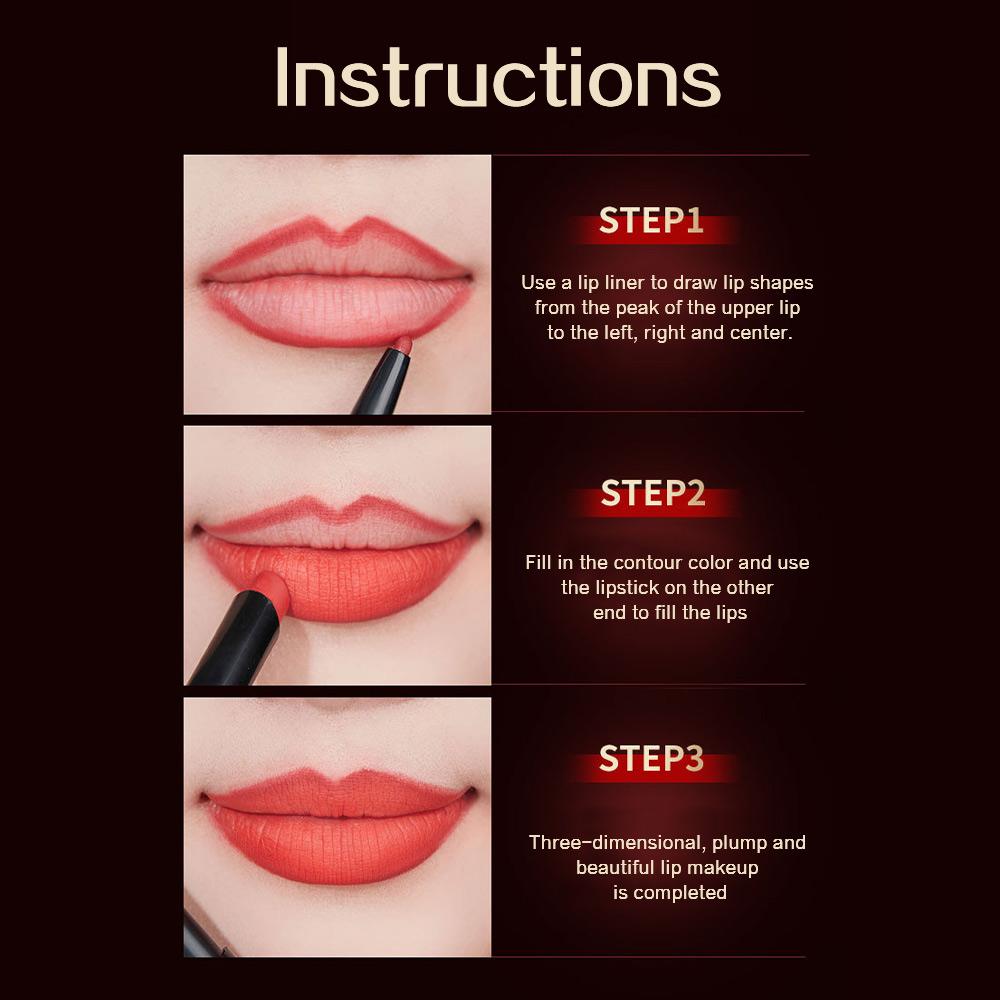 Instructions

STEP1

Use a lip liner to draw lip shapes from the peak of the upper lip to the left, right and center.

STEP2

Fill in the contour color and use the lipstick on the other end to fill the lips

STEP3

Three-dimensional, plump and beautiful lip makeup is completed