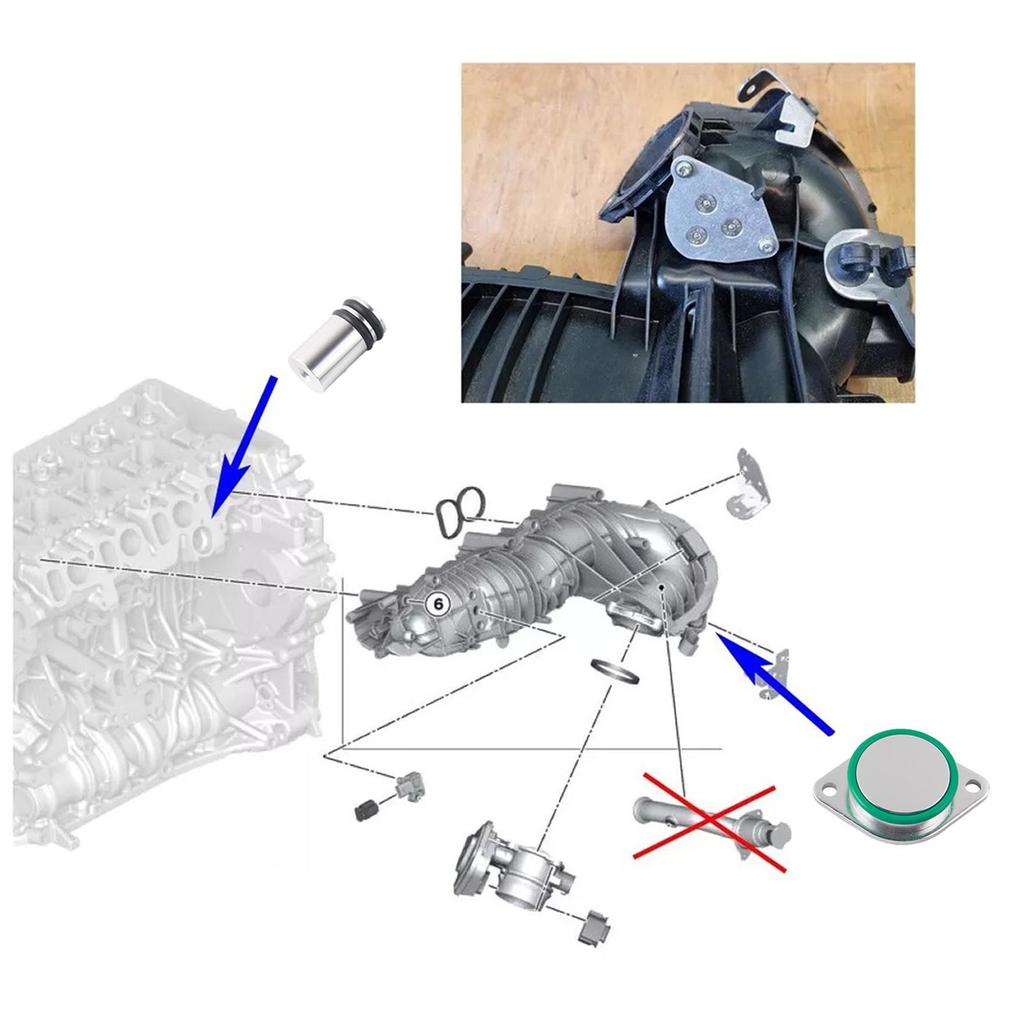 6