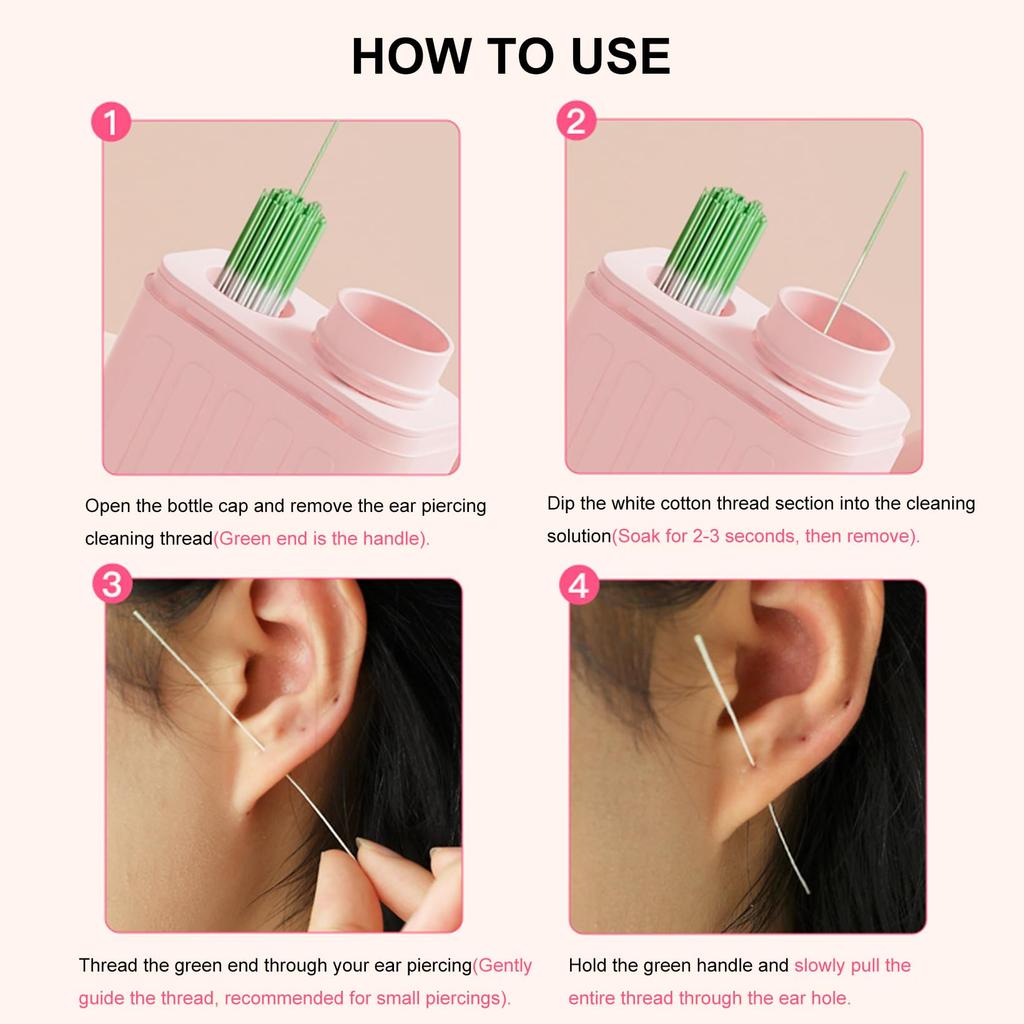 HOW TO USE

1

Open the bottle cap and remove the ear piercing cleaning thread(Green end is the handle).

2

Dip the white cotton thread section into the cleaning solution(Soak for 2-3 seconds, then remove).

3

Thread the green end through your ear piercing(Gently guide the thread, recommended for small piercings).

4

Hold the green handle and slowly pull the entire thread through the ear hole.