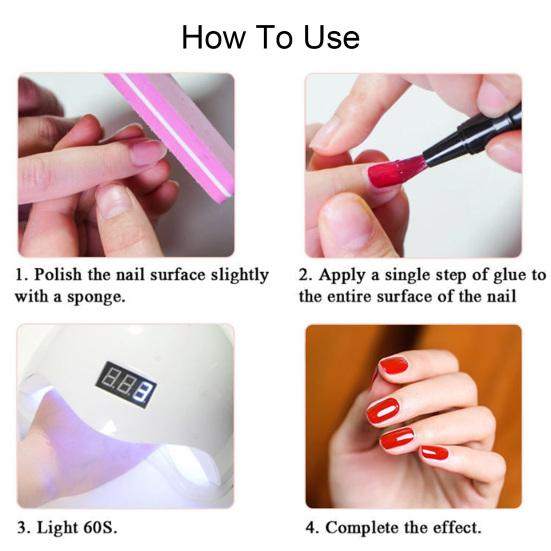 How To Use

1. Polish the nail surface slightly with a sponge.

2. Apply a single step of glue to the entire surface of the nail

3. Light 60S.

4. Complete the effect.