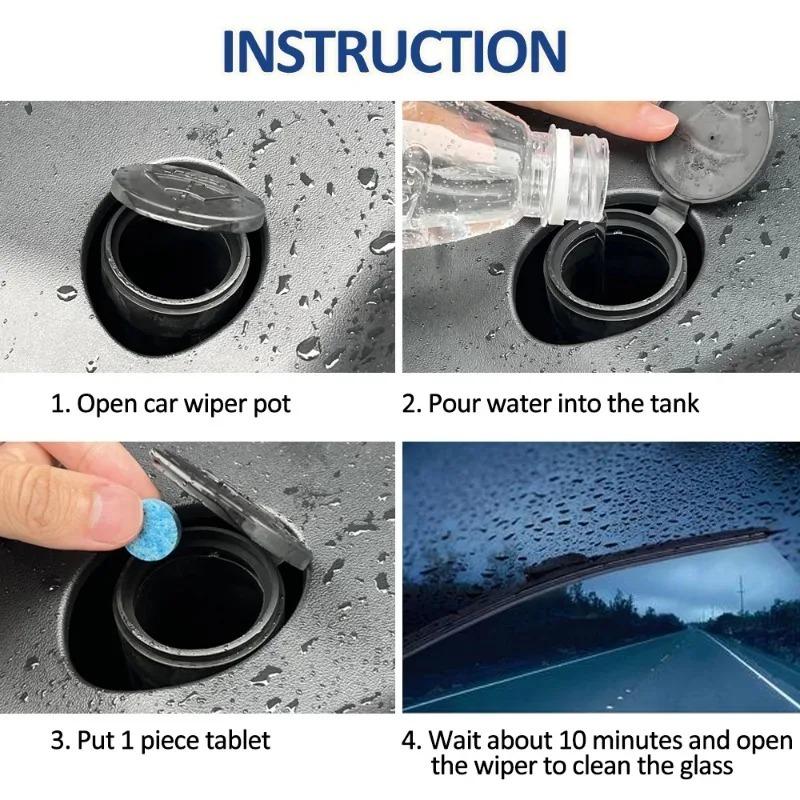 INSTRUCTION

1. Open car wiper pot

2. Pour water into the tank

3. Put 1 piece tablet

4. Wait about 10 minutes and open the wiper to clean the glass