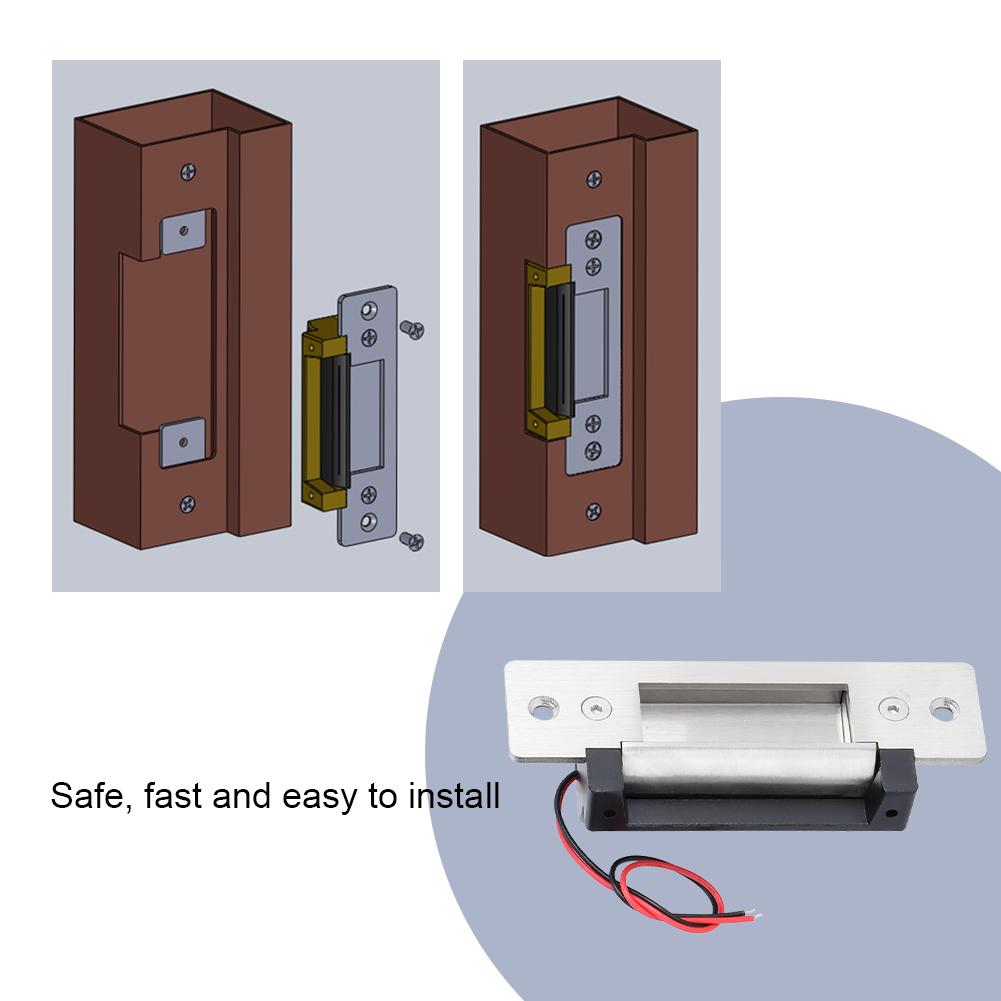 Safe, fast and easy to install