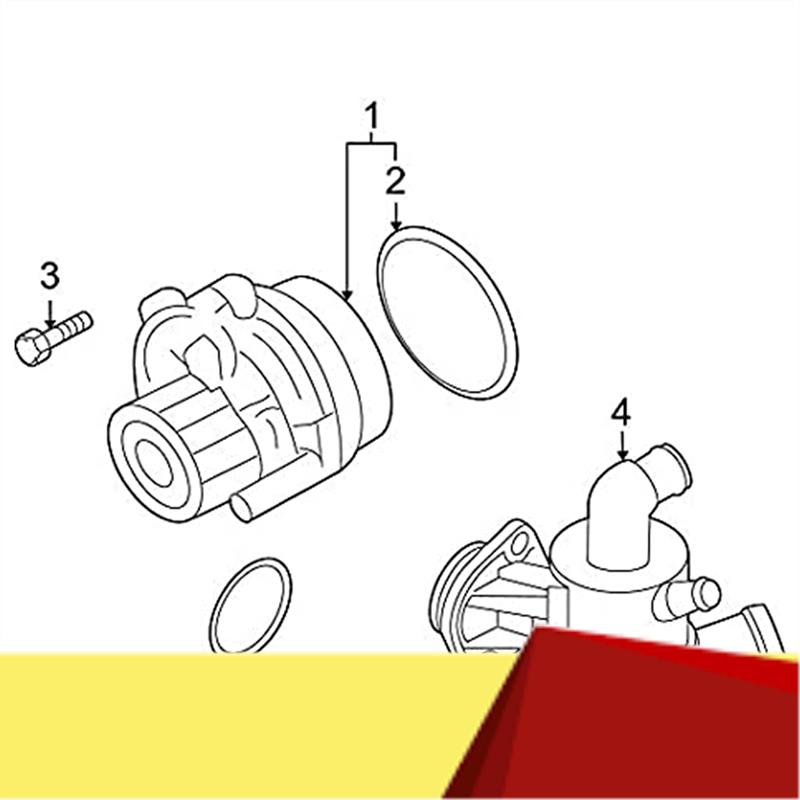 1
2
3
4