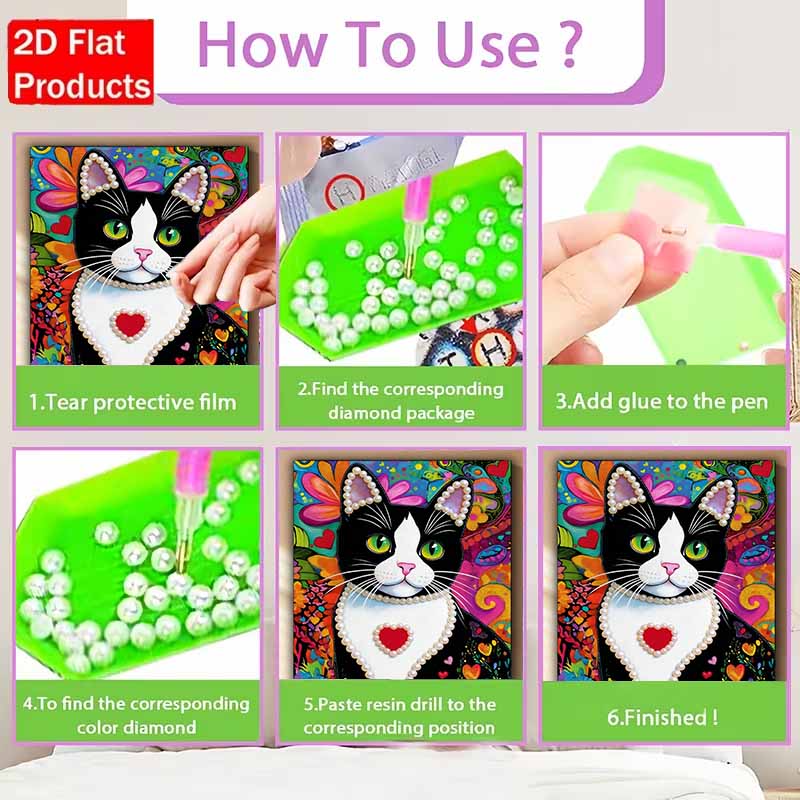 2D Flat
Products

How To Use ?

1.Tear protective film

2.Find the corresponding diamond package

3.Add glue to the pen

4.To find the corresponding color diamond

5.Paste resin drill to the corresponding position

6.Finished !