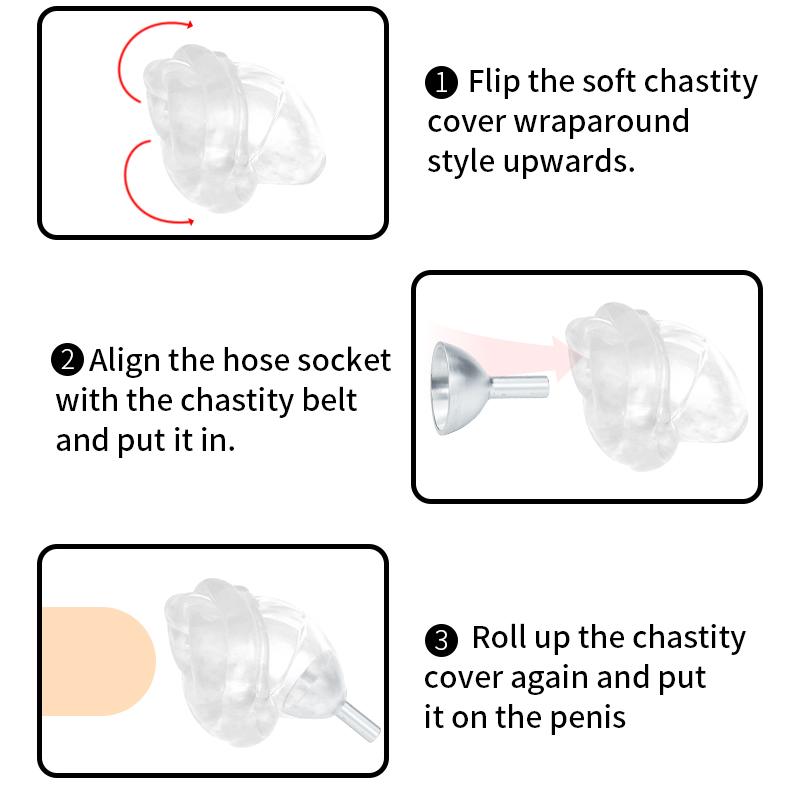 ❶ Flip the soft chastity cover wraparound style upwards.

❷ Align the hose socket with the chastity belt and put it in.

❸ Roll up the chastity cover again and put it on the penis