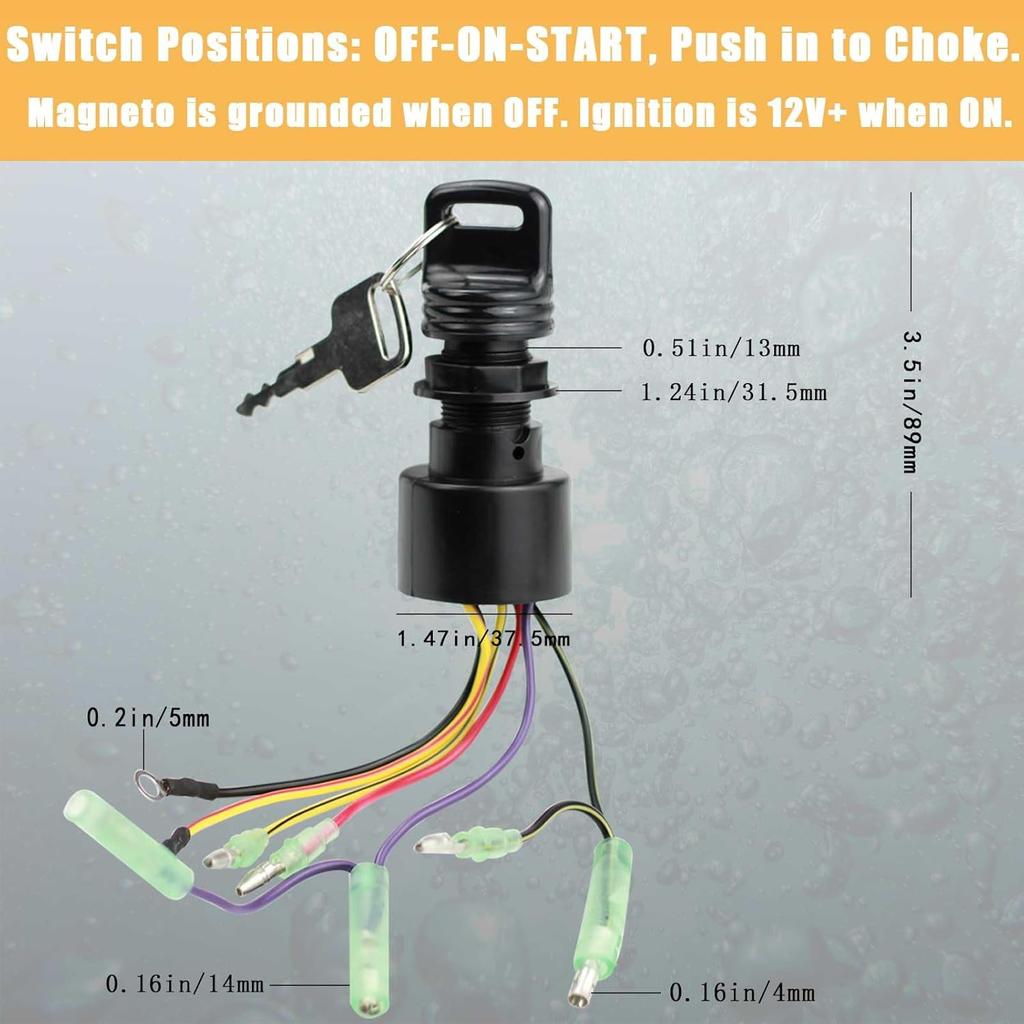 Switch Positions: OFF-ON-START, Push in to Choke.
Magneto is grounded when OFF. Ignition is 12V+ when ON.

0.51in/13mm
1.24in/31.5mm
3.5in/89mm
1.47in/37.5mm
0.2in/5mm
0.16in/14mm
0.16in/4mm