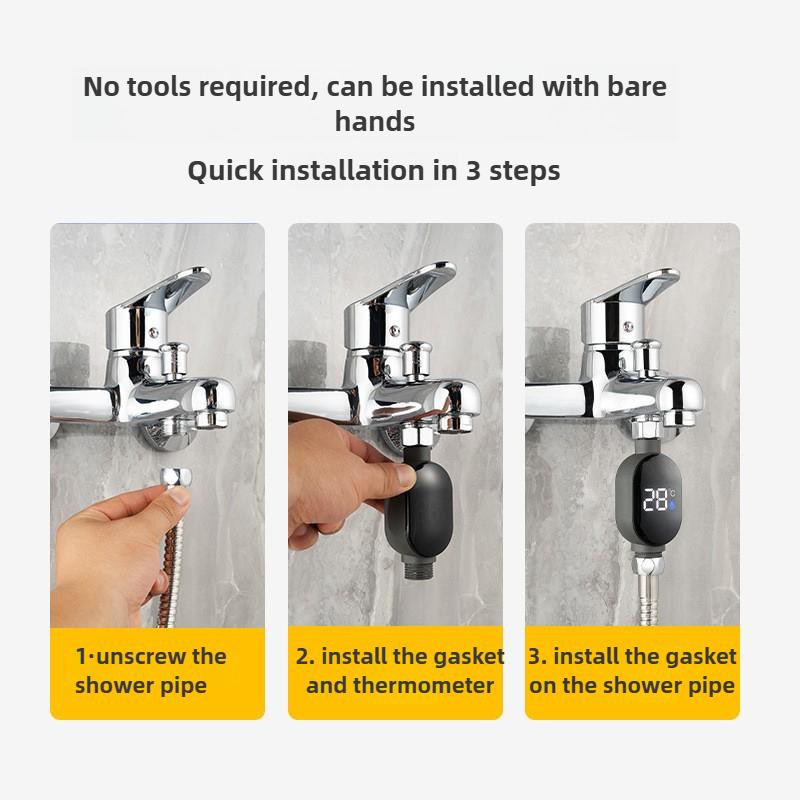 No tools required, can be installed with bare hands

Quick installation in 3 steps

28°C

1·unscrew the shower pipe

2. install the gasket and thermometer

3. install the gasket on the shower pipe