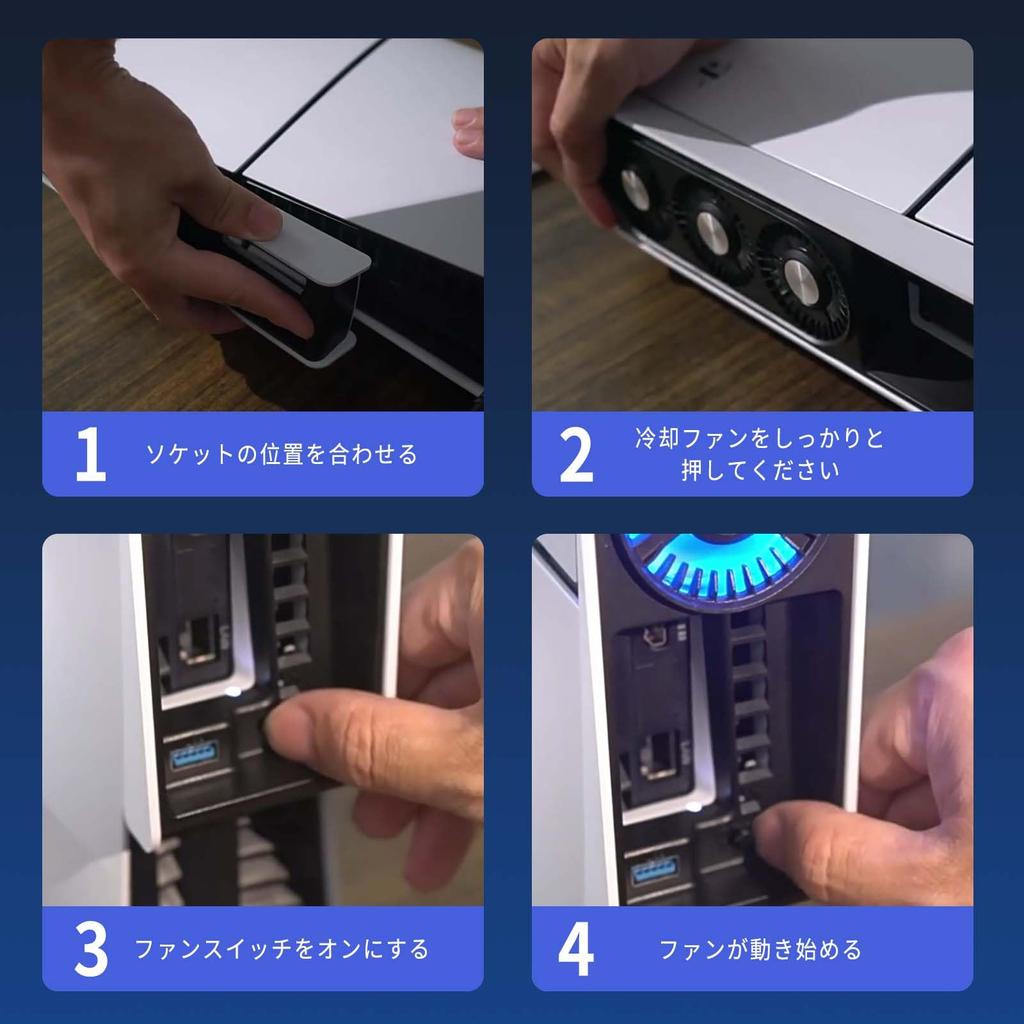 1 ソケットの位置を合わせる

2 冷却ファンをしっかりと押してください

3 ファンスイッチをオンにする

4 ファンが動き始める