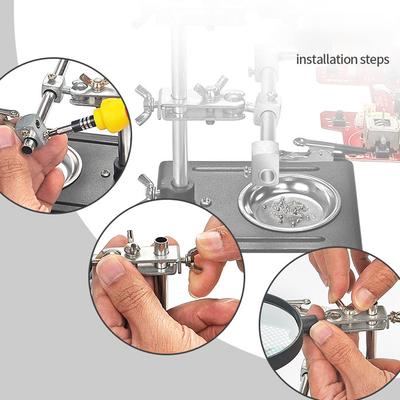 installation steps