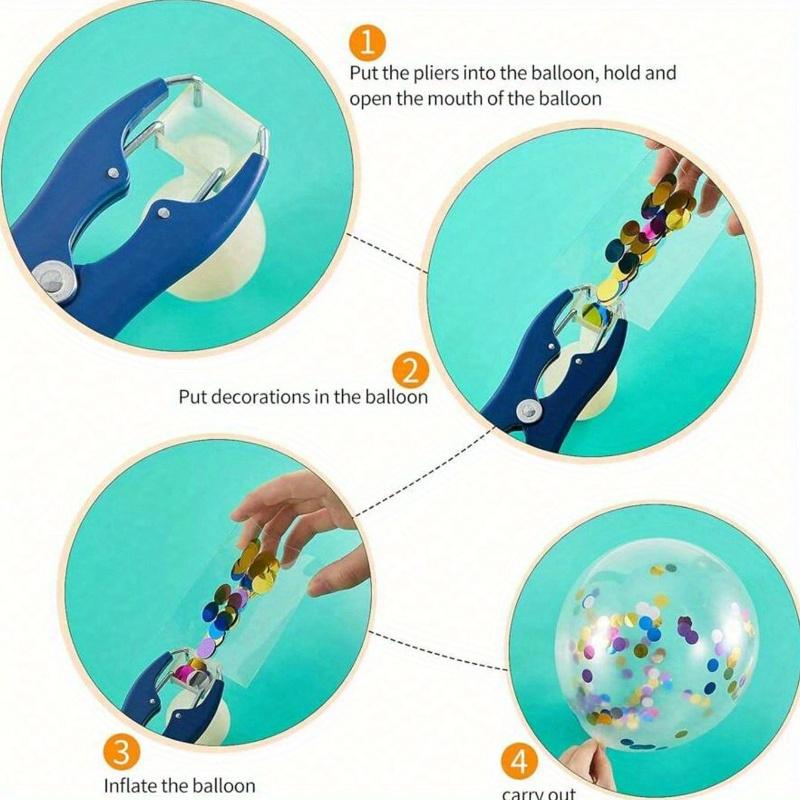 1
Put the pliers into the balloon, hold and open the mouth of the balloon

2
Put decorations in the balloon

3
Inflate the balloon

4
carry out