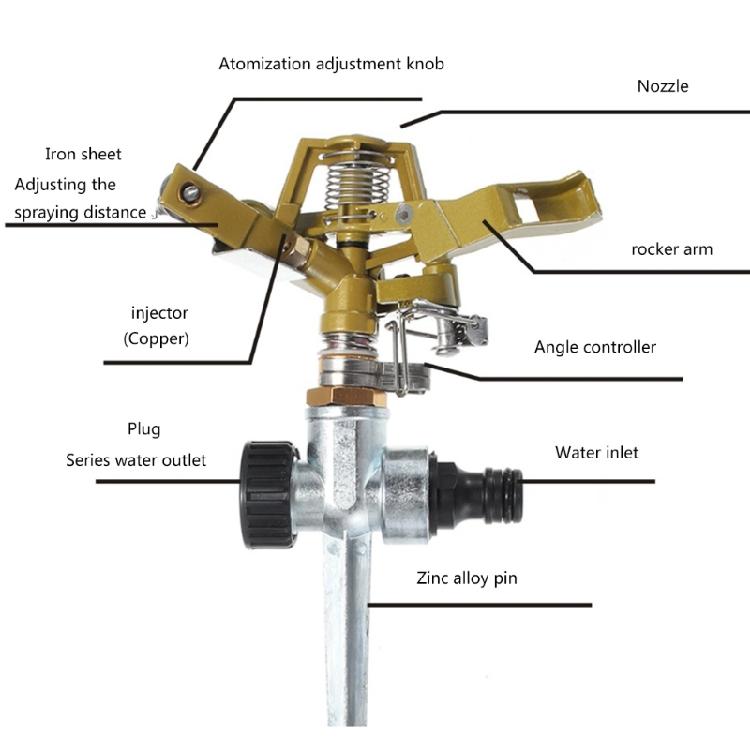 Atomization adjustment knob

Nozzle

Iron sheet
Adjusting the spraying distance

rocker arm

injector
(Copper)

Angle controller

Plug
Series water outlet

Water inlet

Zinc alloy pin