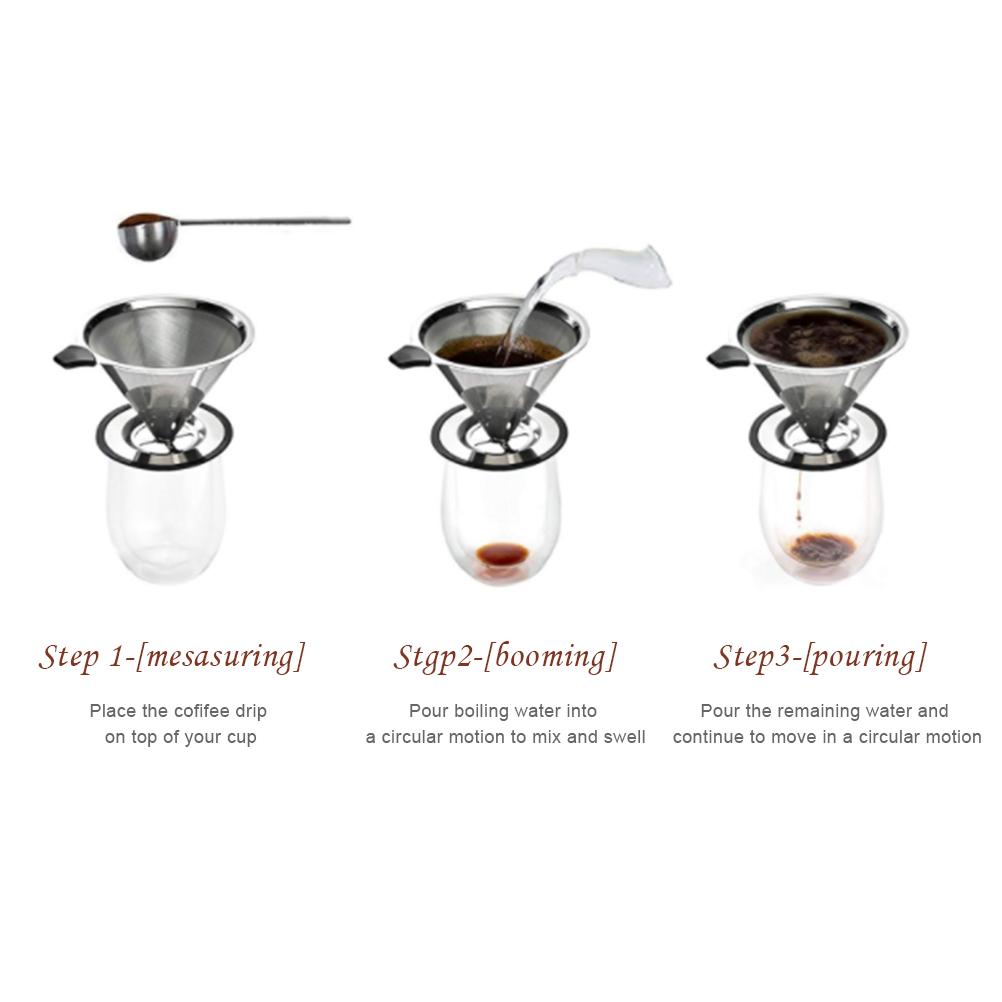 Step 1-[mesasuring]

Place the cofifee drip on top of your cup

Stgp2-[booming]

Pour boiling water into a circular motion to mix and swell

Step3-[pouring]

Pour the remaining water and continue to move in a circular motion