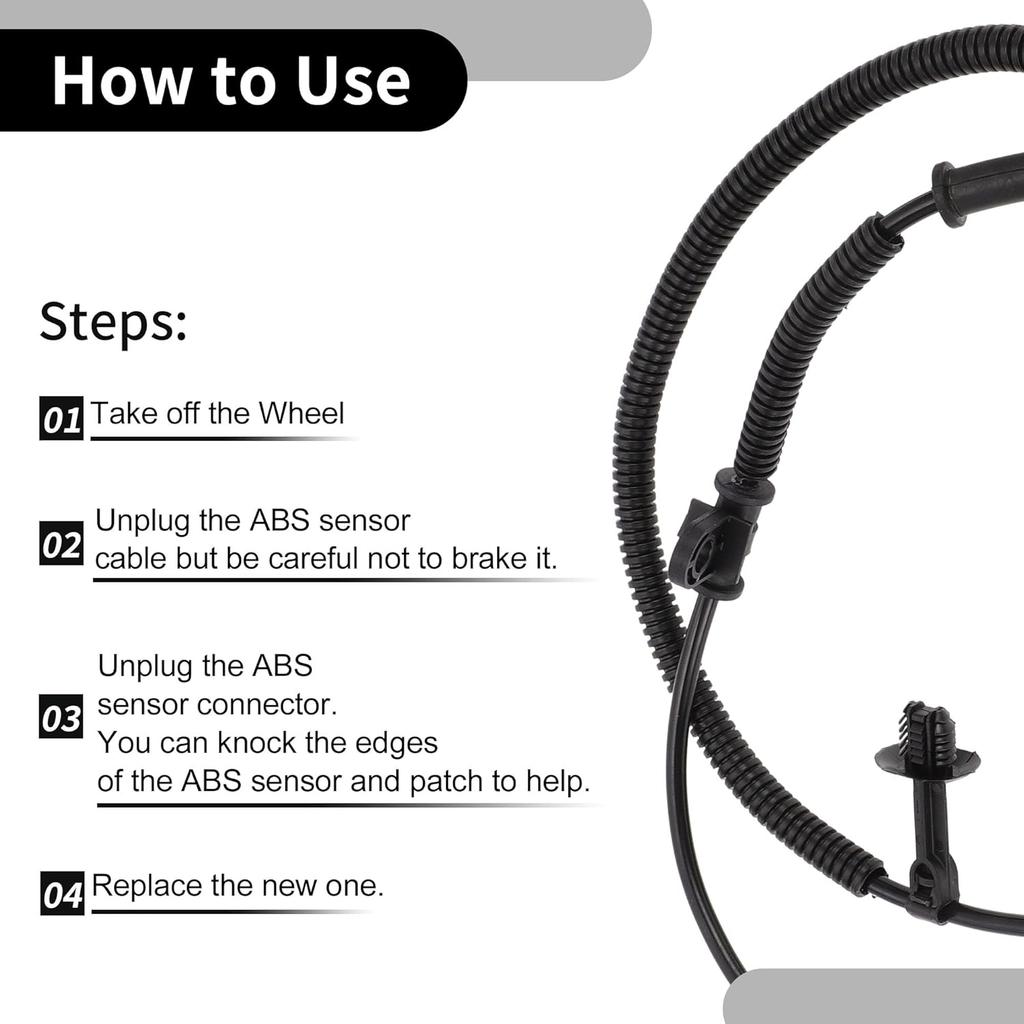 How to Use

Steps:

01 Take off the Wheel

02 Unplug the ABS sensor cable but be careful not to brake it.

03 Unplug the ABS sensor connector. You can knock the edges of the ABS sensor and patch to help.

04 Replace the new one.