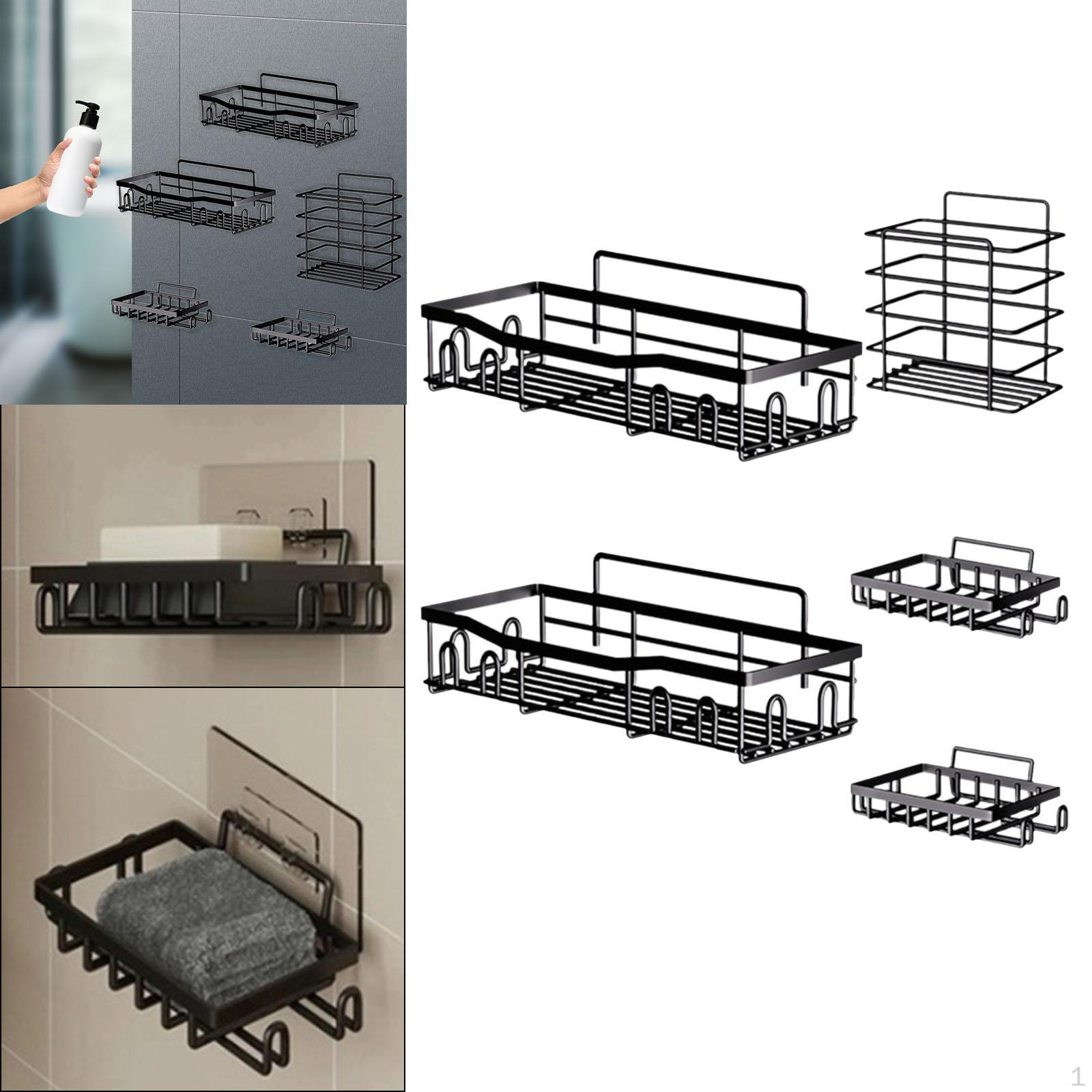 1