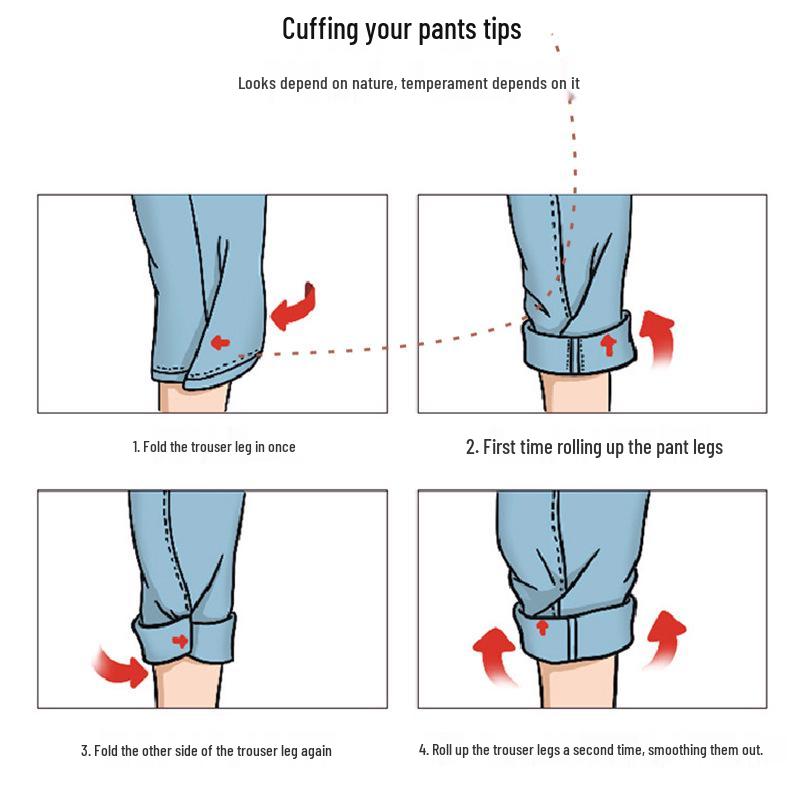 Cuffing your pants tips

Looks depend on nature, temperament depends on it

1. Fold the trouser leg in once

2. First time rolling up the pant legs

3. Fold the other side of the trouser leg again

4. Roll up the trouser legs a second time, smoothing them out.