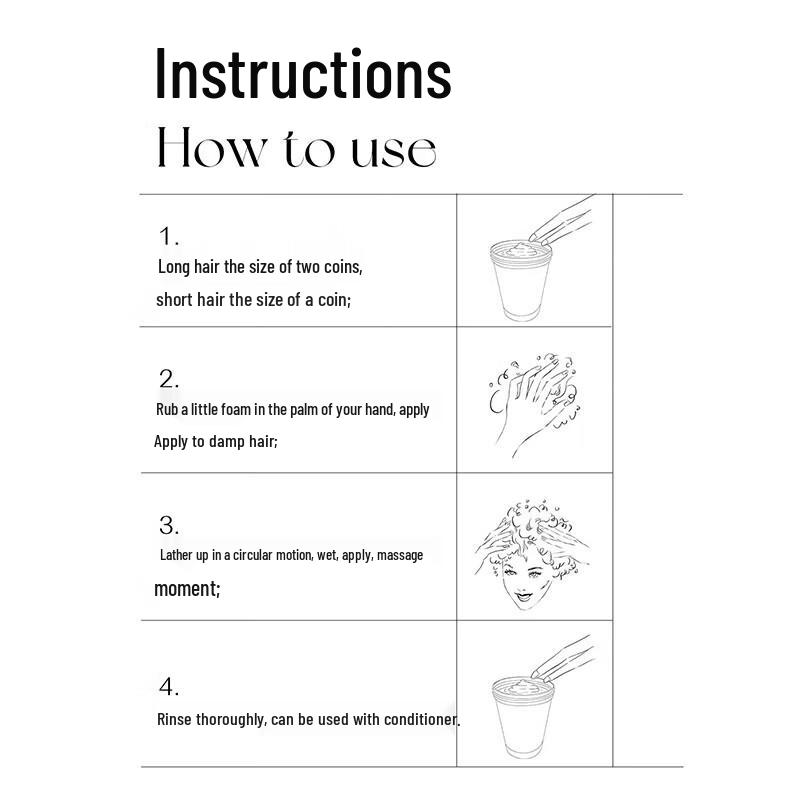 Instructions
How to use

1.
Long hair the size of two coins,
short hair the size of a coin;

2.
Rub a little foam in the palm of your hand, apply
Apply to damp hair;

3.
Lather up in a circular motion, wet, apply, massage
moment;

4.
Rinse thoroughly, can be used with conditioner.