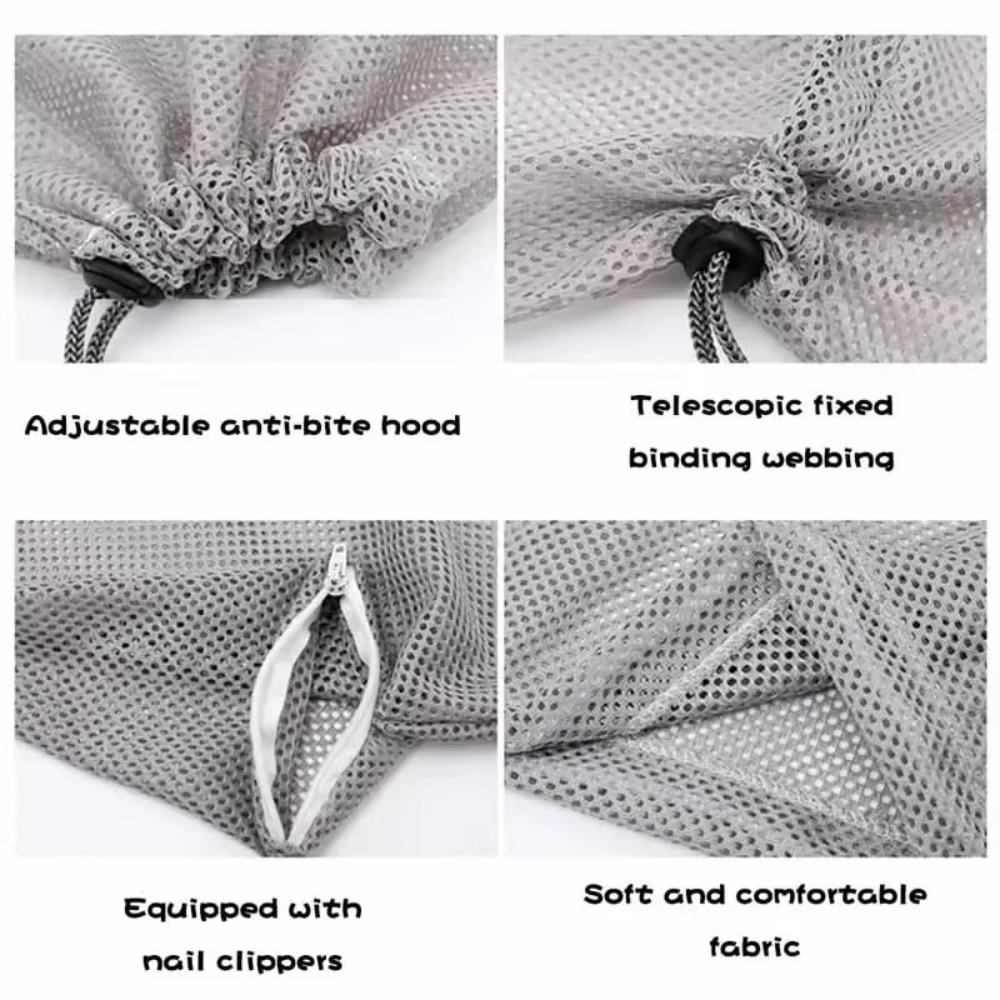 Adjustable anti-bite hood

Telescopic fixed binding webbing

Equipped with nail clippers

Soft and comfortable fabric