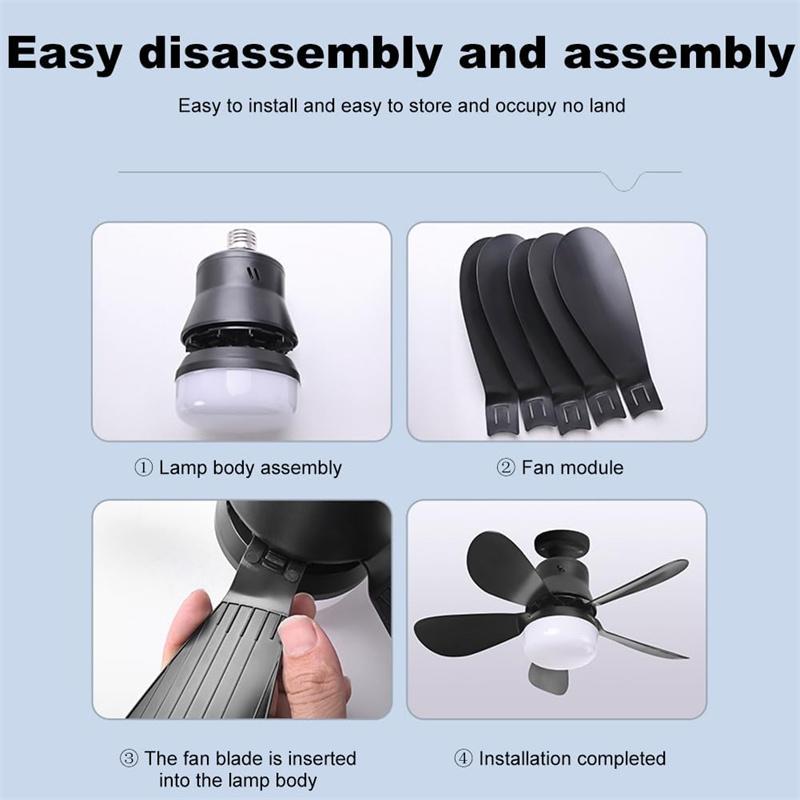 Easy disassembly and assembly

Easy to install and easy to store and occupy no land

① Lamp body assembly

② Fan module

③ The fan blade is inserted into the lamp body

④ Installation completed