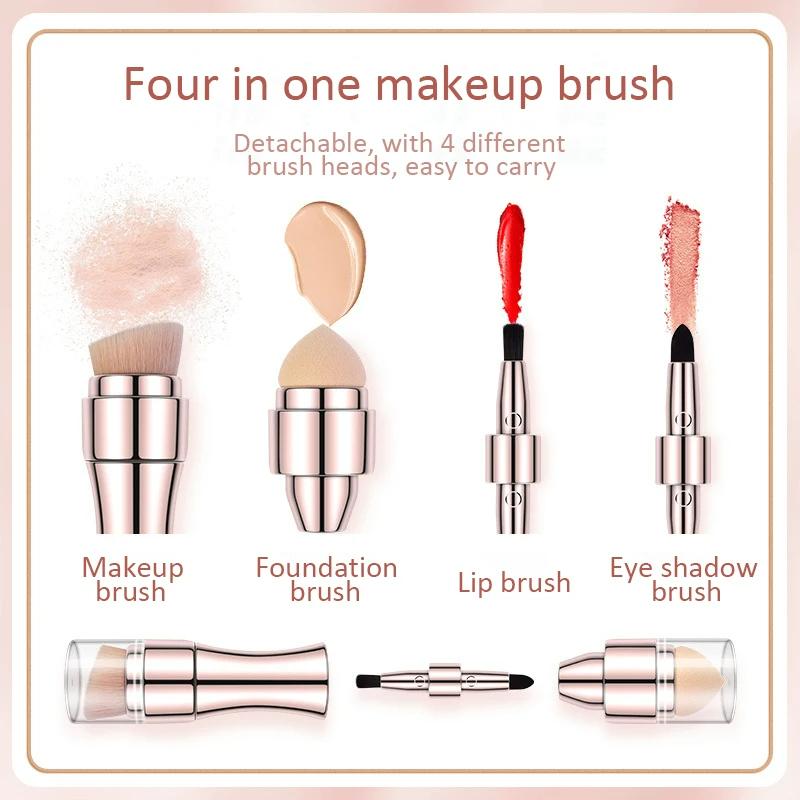 Four in one makeup brush

Detachable, with 4 different brush heads, easy to carry

Makeup brush

Foundation brush

Lip brush

Eye shadow brush