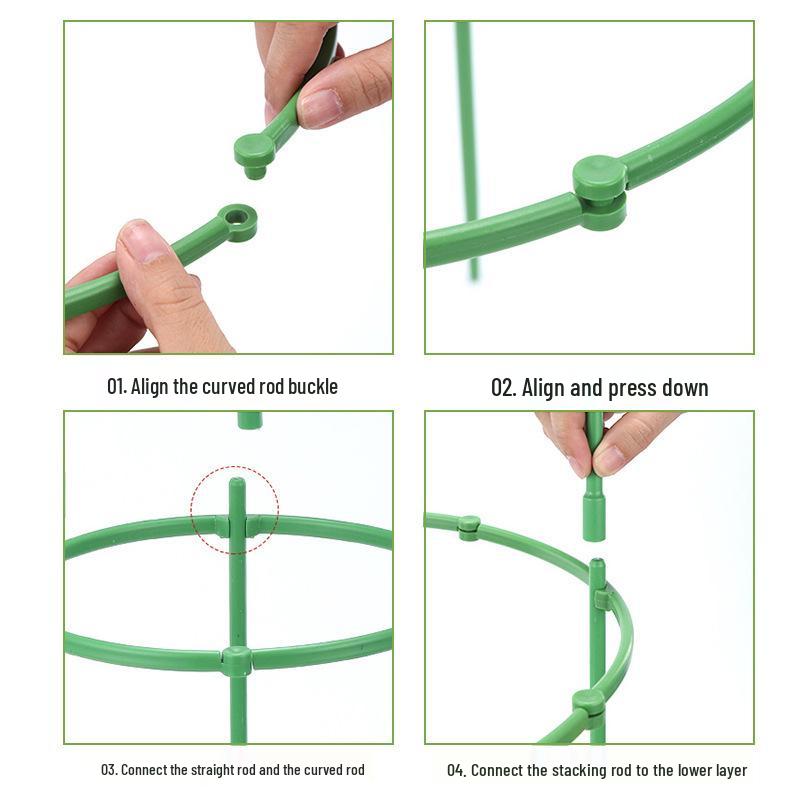 01. Align the curved rod buckle

02. Align and press down

03. Connect the straight rod and the curved rod

04. Connect the stacking rod to the lower layer