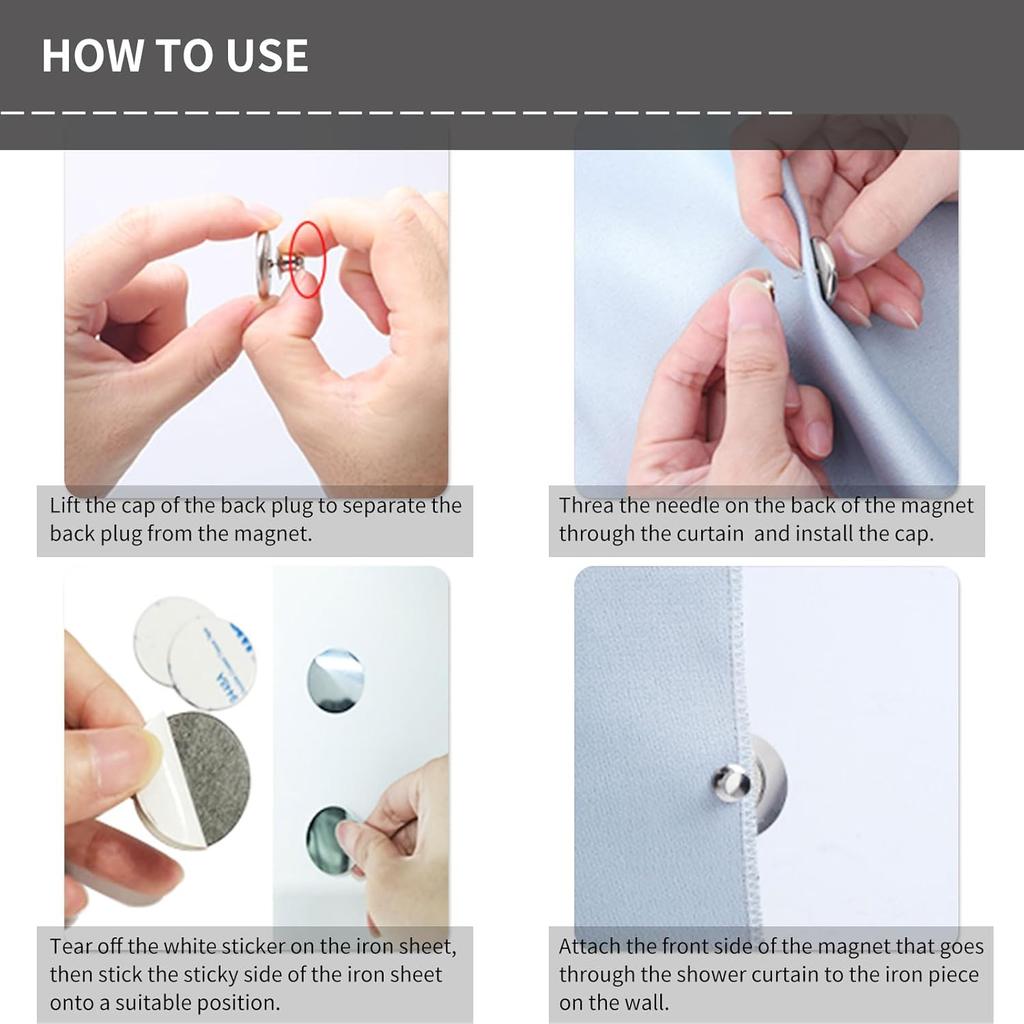 HOW TO USE

Lift the cap of the back plug to separate the back plug from the magnet.

Threa the needle on the back of the magnet through the curtain  and install the cap.

Tear off the white sticker on the iron sheet, then stick the sticky side of the iron sheet onto a suitable position.

Attach the front side of the magnet that goes through the shower curtain to the iron piece on the wall.