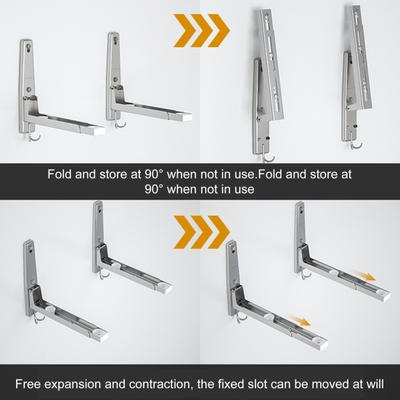 Fold and store at 90° when not in use.Fold and store at 90° when not in use

Free expansion and contraction, the fixed slot can be moved at will