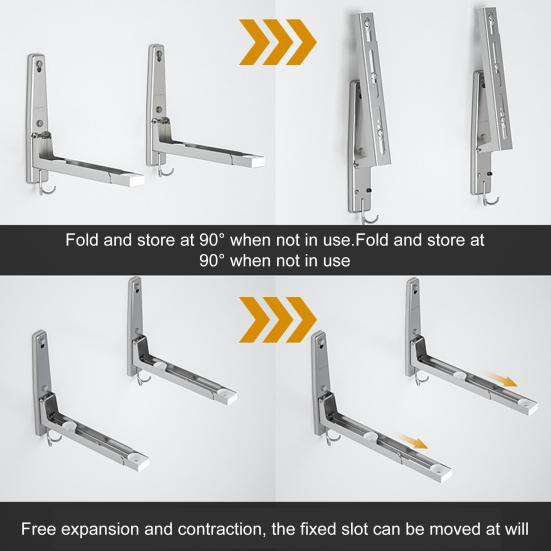 Fold and store at 90° when not in use.Fold and store at 90° when not in use

Free expansion and contraction, the fixed slot can be moved at will