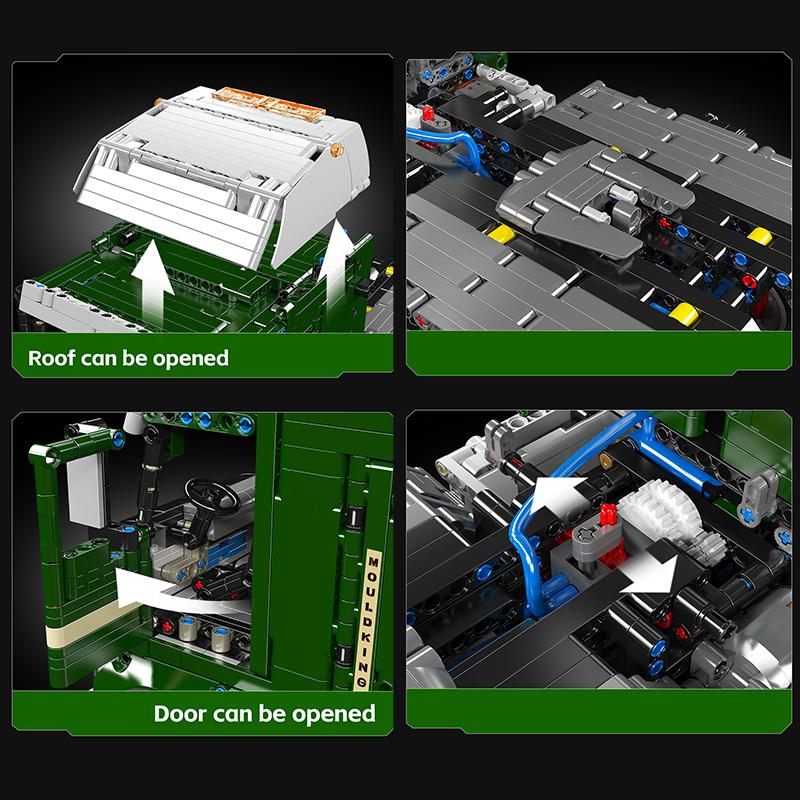 Roof can be opened

MOULDKING

Door can be opened