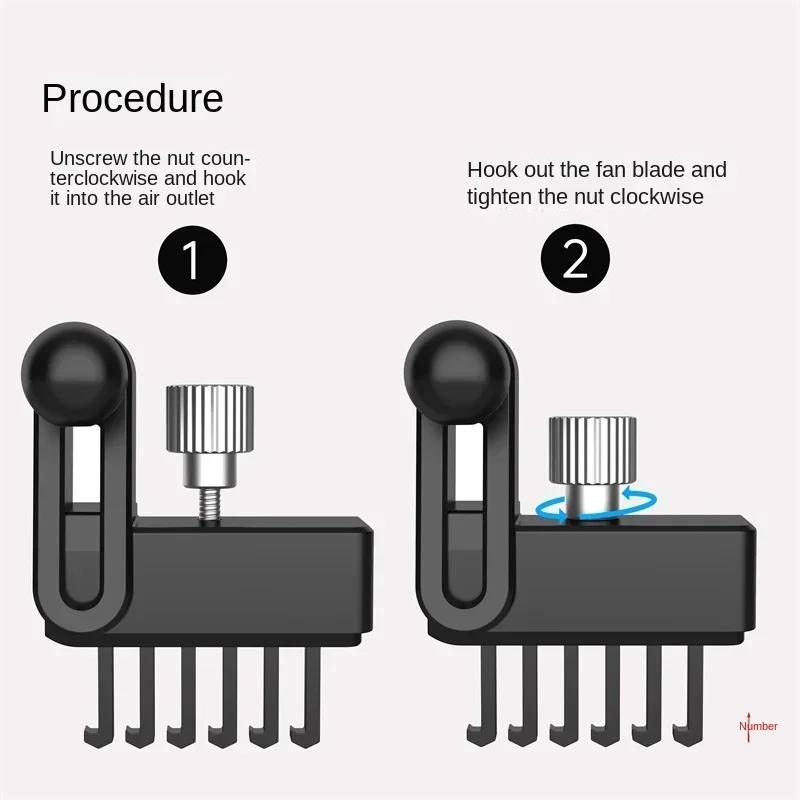 Procedure

Unscrew the nut counterclockwise and hook it into the air outlet

1

Hook out the fan blade and tighten the nut clockwise

2

Number