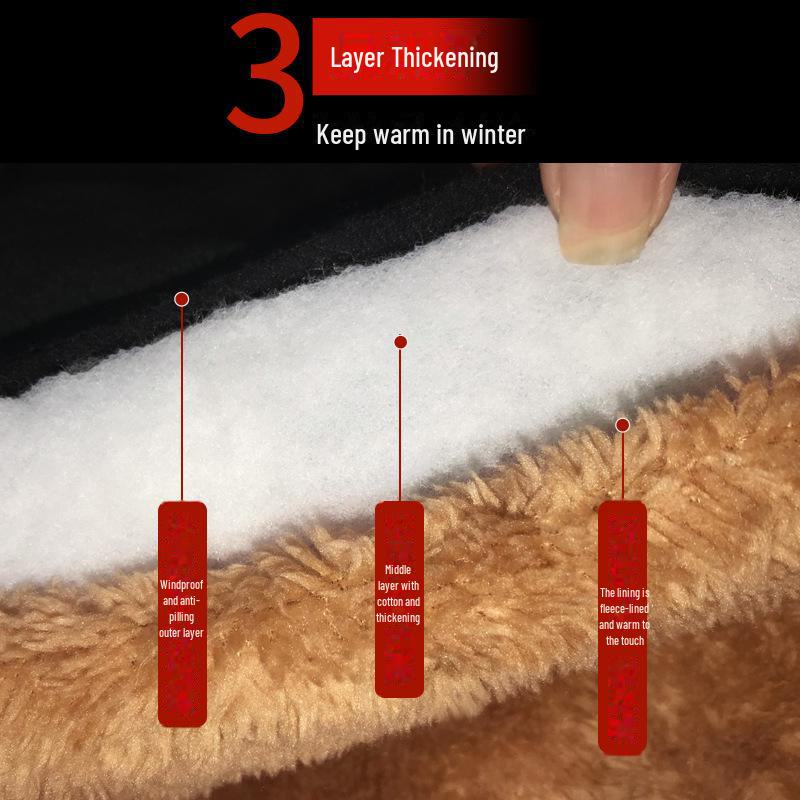 3 Layer Thickening

Keep warm in winter

Windproof and anti-pilling outer layer

Middle layer with cotton and thickening

The lining is fleece-lined and warm to the touch