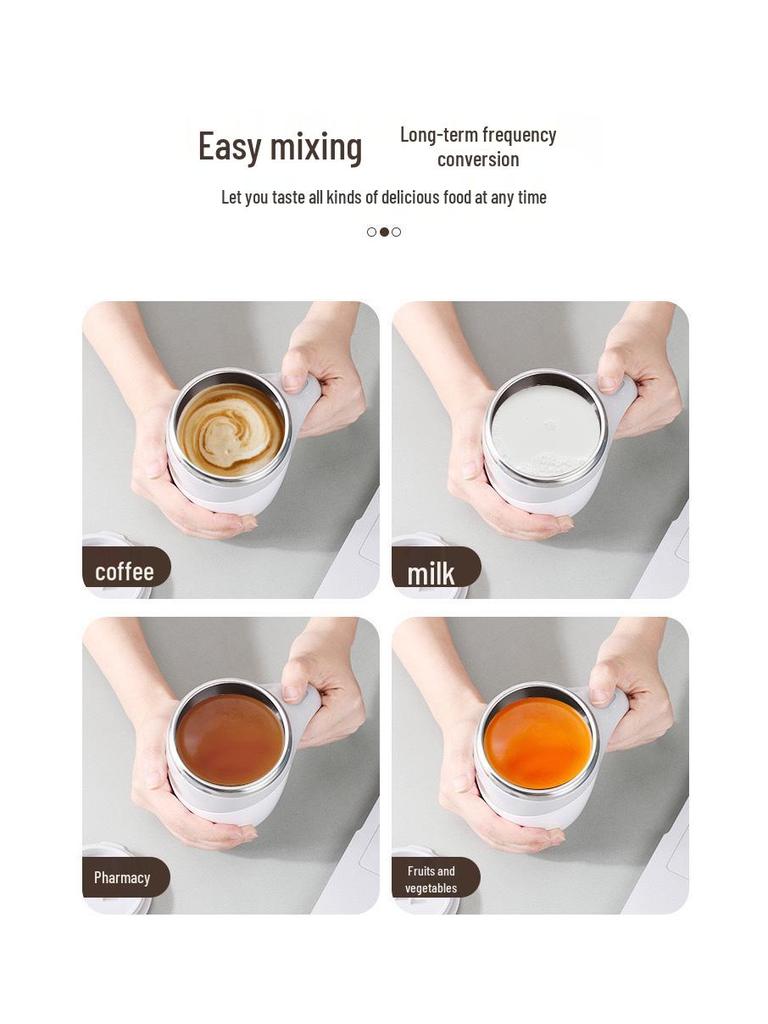 Easy mixing

Long-term frequency conversion

Let you taste all kinds of delicious food at any time

coffee

milk

Pharmacy

Fruits and vegetables