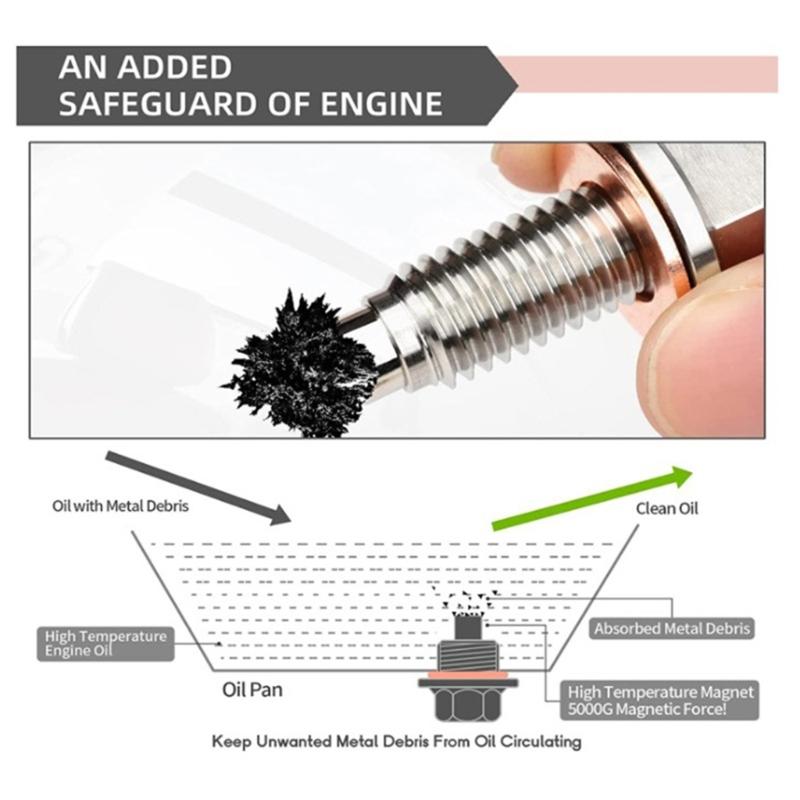 AN ADDED SAFEGUARD OF ENGINE

Oil with Metal Debris

Clean Oil

High Temperature Engine Oil

Absorbed Metal Debris

Oil Pan

High Temperature Magnet 5000G Magnetic Force!

Keep Unwanted Metal Debris From Oil Circulating