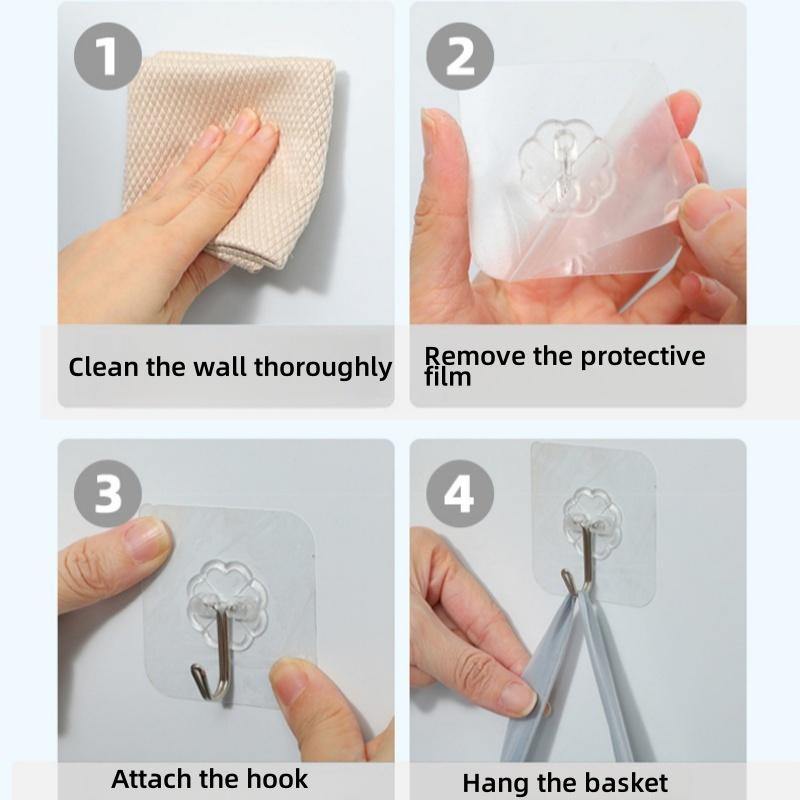 1

Clean the wall thoroughly

2

Remove the protective film

3

Attach the hook

4

Hang the basket